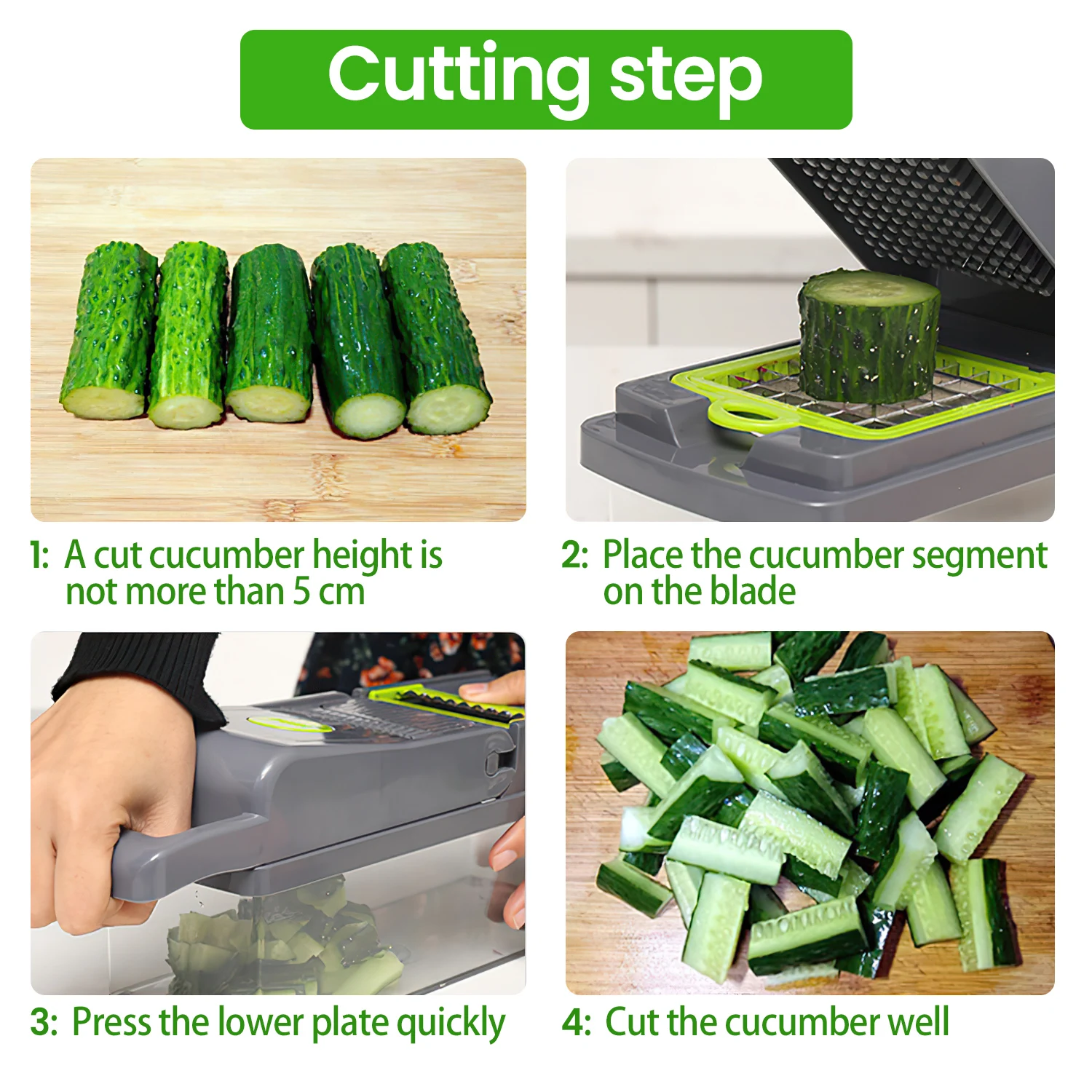 Cutting step

1: A cut cucumber height is not more than 5 cm

2: Place the cucumber segment on the blade

3: Press the lower plate quickly

4: Cut the cucumber well