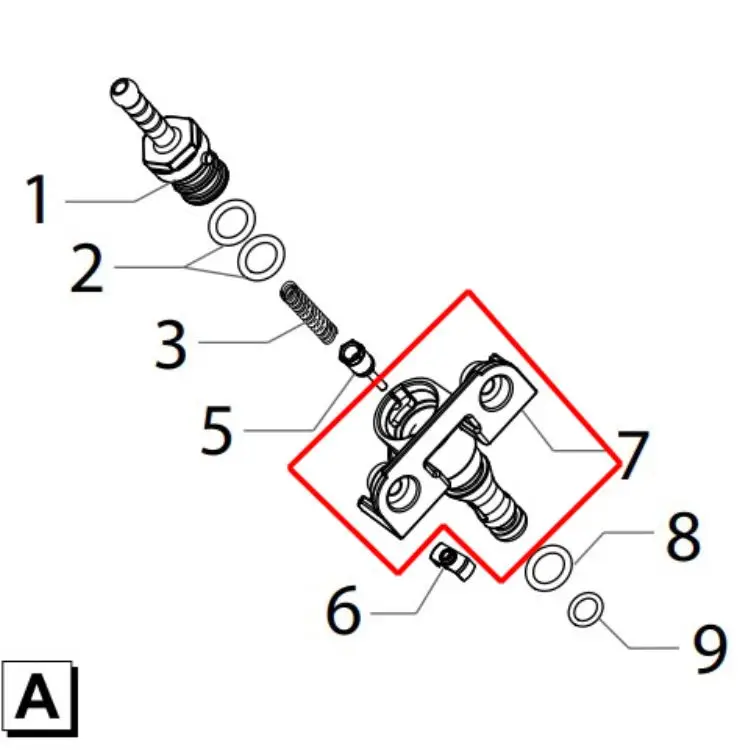 1
2
3
5
7
8
6
9
A