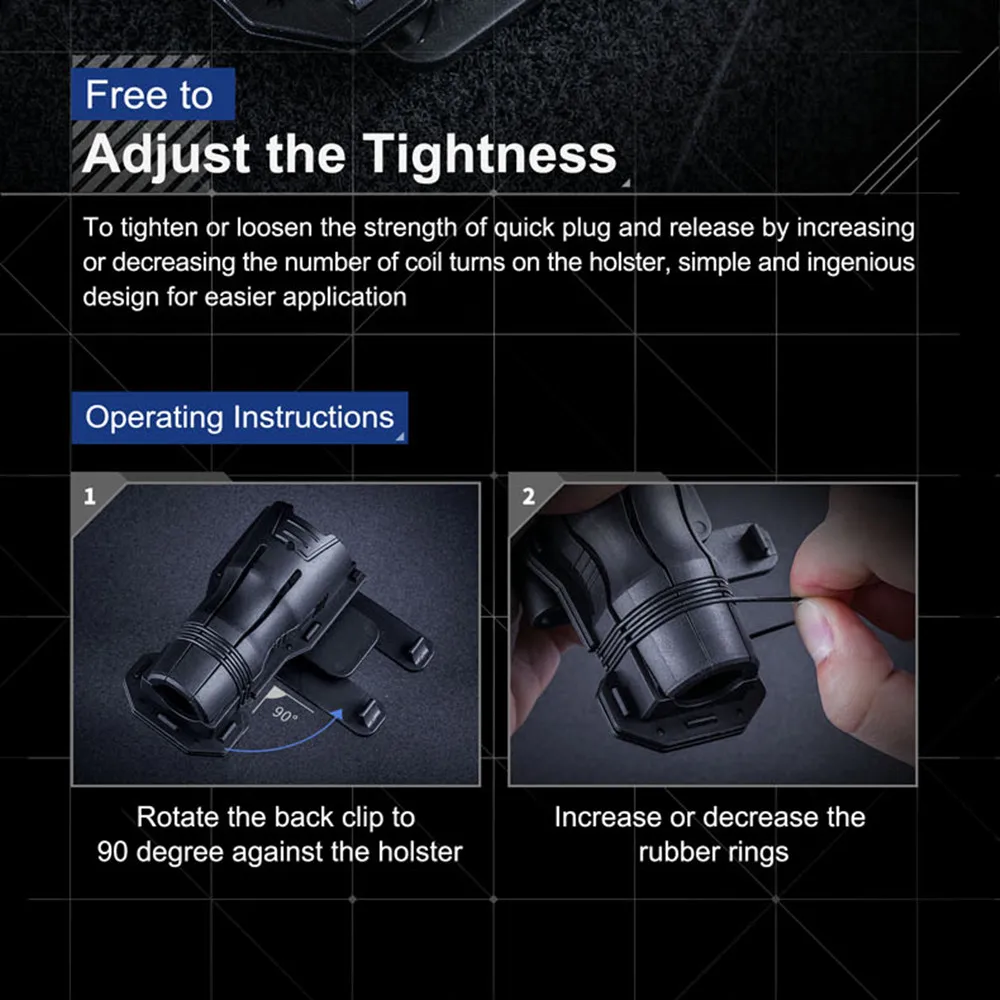 Free to
Adjust the Tightness

To tighten or loosen the strength of quick plug and release by increasing or decreasing the number of coil turns on the holster, simple and ingenious design for easier application

Operating Instructions

1

90°

Rotate the back clip to 90 degree against the holster

2

Increase or decrease the rubber rings