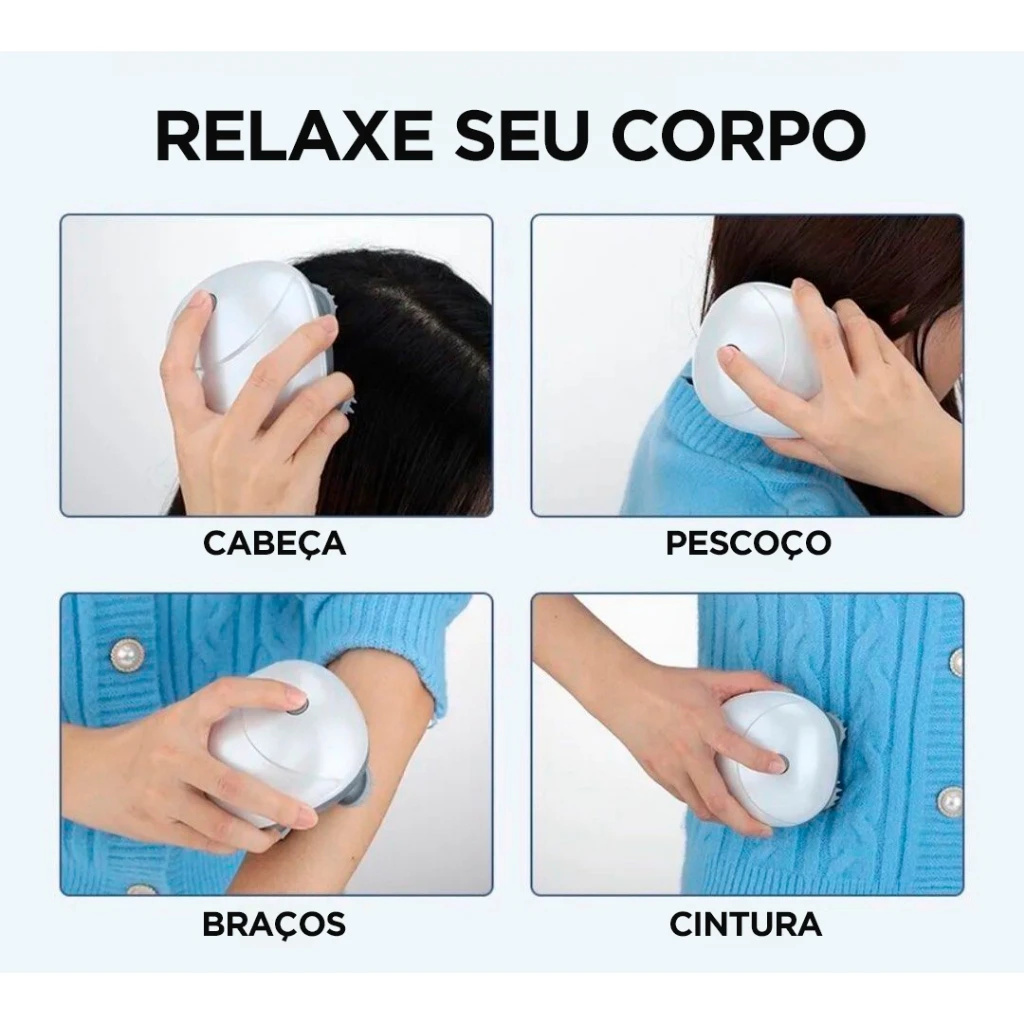 RELAXE SEU CORPO

CABEÇA

PESCOÇO

BRAÇOS

CINTURA