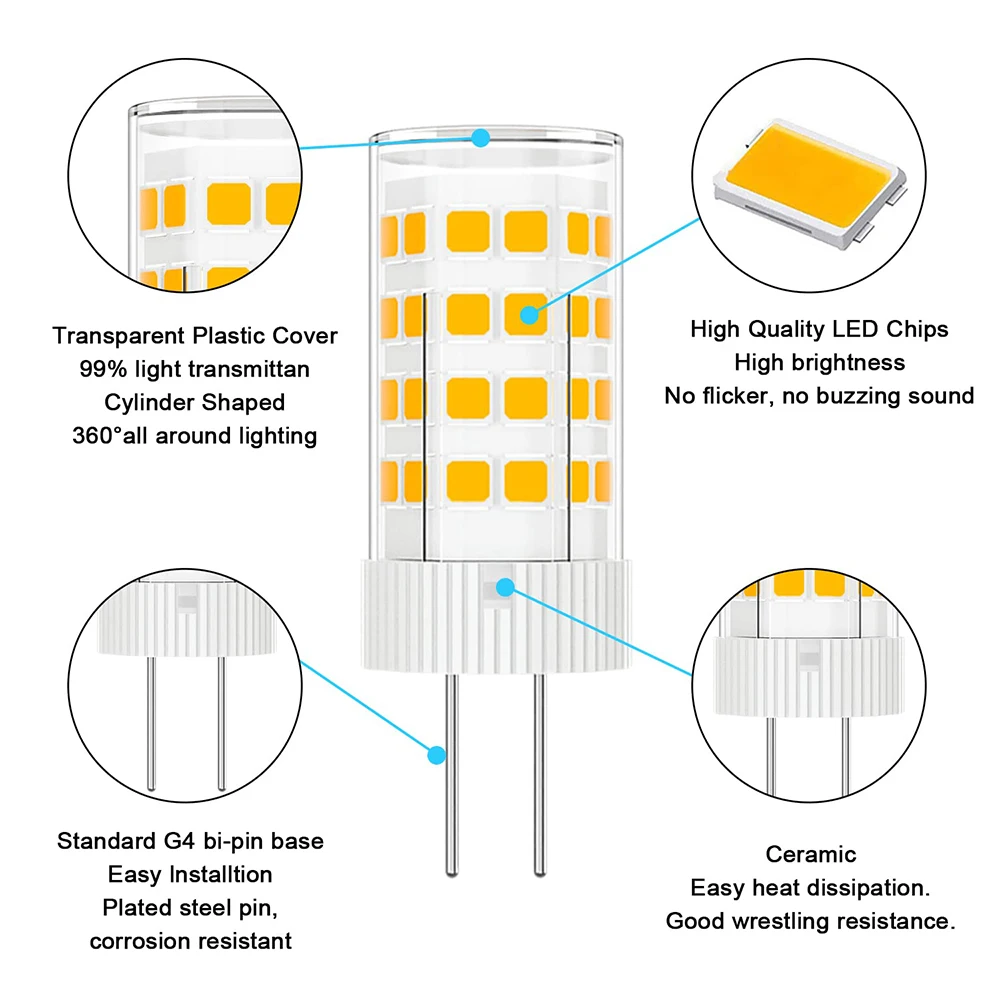 Transparent Plastic Cover
99% light transmittan
Cylinder Shaped
360°all around lighting

High Quality LED Chips
High brightness
No flicker, no buzzing sound

Standard G4 bi-pin base
Easy Installtion
Plated steel pin,
corrosion resistant

Ceramic
Easy heat dissipation.
Good wrestling resistance.