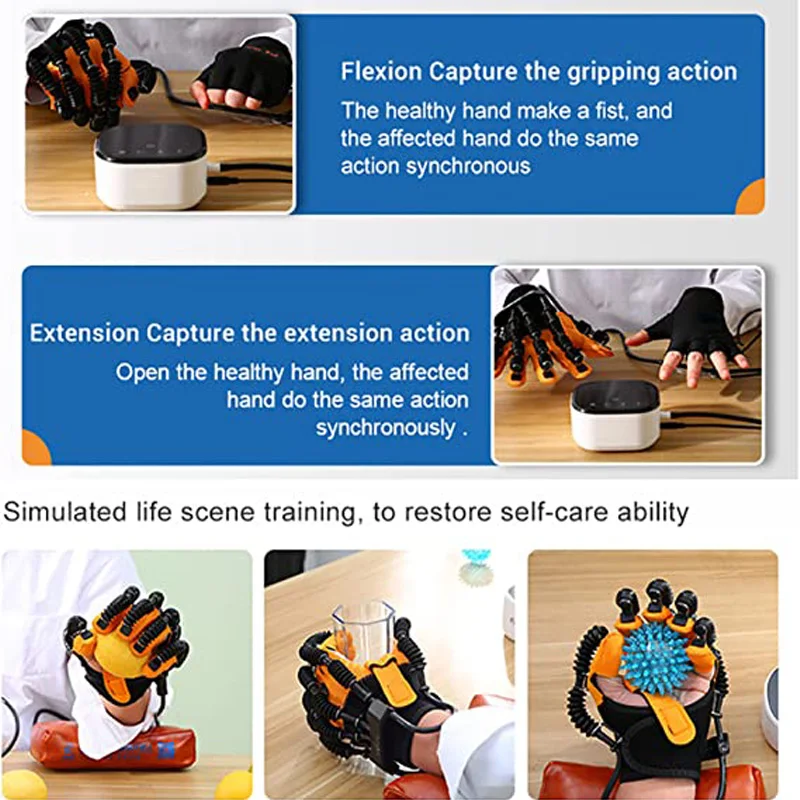 Flexion Capture the gripping action

The healthy hand make a fist, and the affected hand do the same action synchronous

Extension Capture the extension action

Open the healthy hand, the affected hand do the same action synchronously .

Simulated life scene training, to restore self-care ability