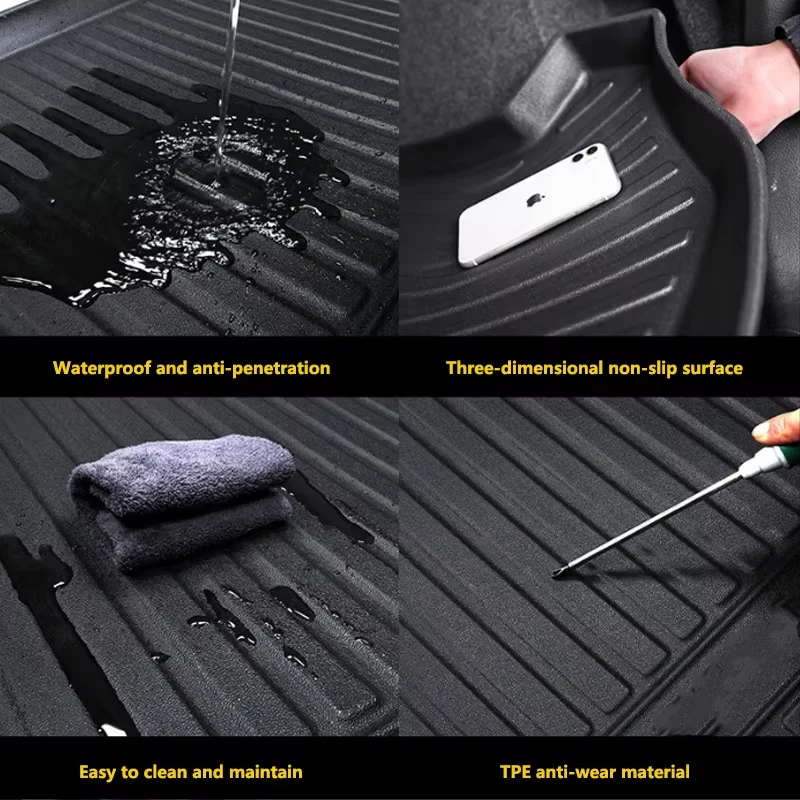 Waterproof and anti-penetration

Three-dimensional non-slip surface

Easy to clean and maintain

TPE anti-wear material