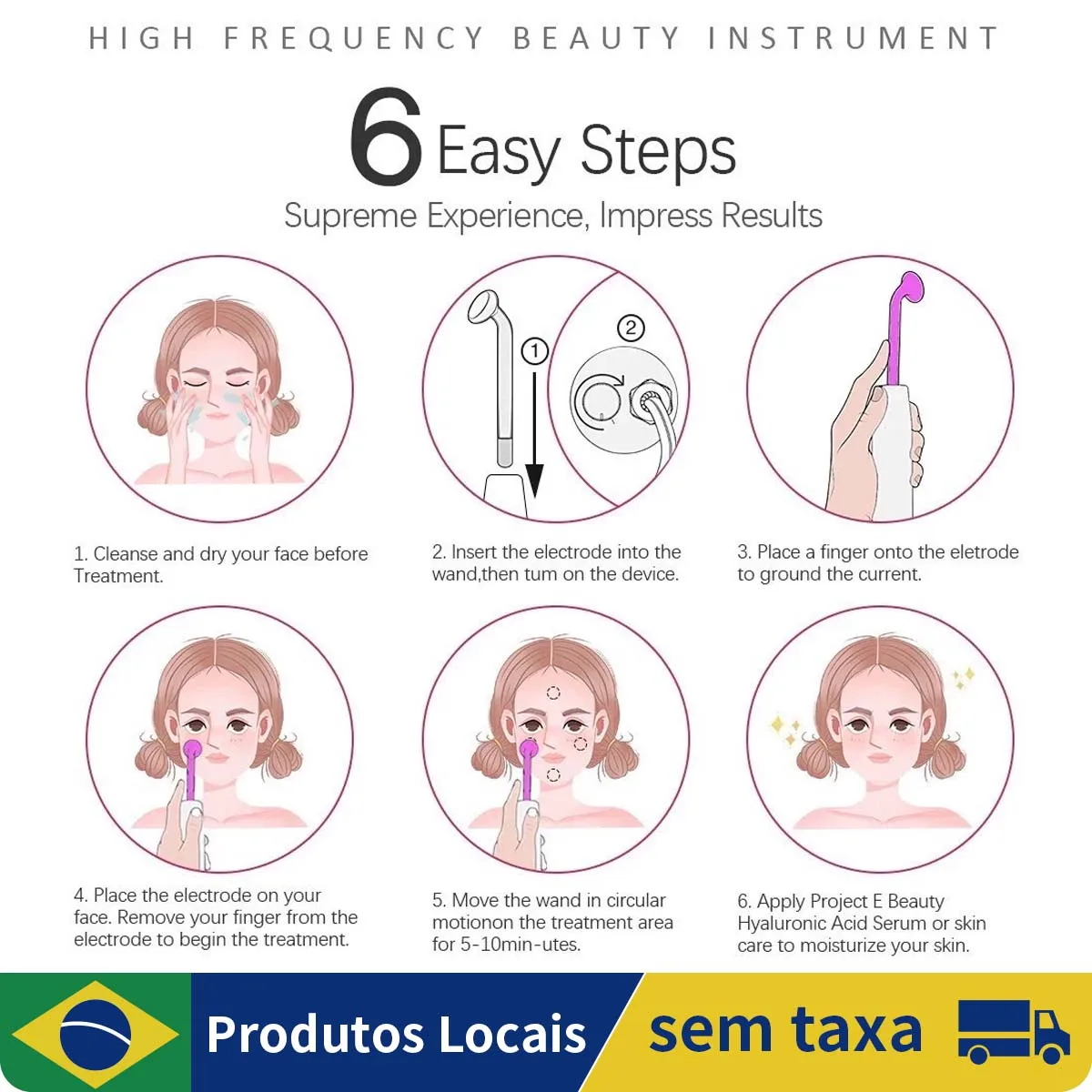 HIGH FREQUENCY BEAUTY INSTRUMENT

6 Easy Steps

Supreme Experience, Impress Results

①

②

1. Cleanse and dry your face before Treatment.

2. Insert the electrode into the wand,then tum on the device.

3. Place a finger onto the eletrode to ground the current.

4. Place the electrode on your face. Remove your finger from the electrode to begin the treatment.

5. Move the wand in circular motionon the treatment area for 5-10min-utes.

6. Apply Project E Beauty Hyaluronic Acid Serum or skin care to moisturize your skin.

Produtos Locais

sem taxa