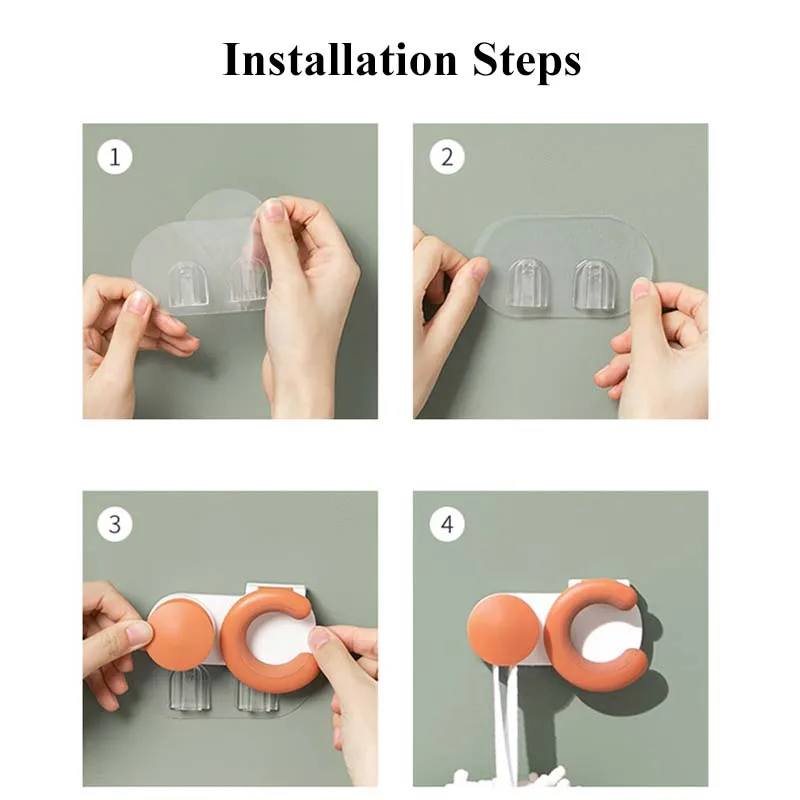 Installation Steps

1

2

3

4