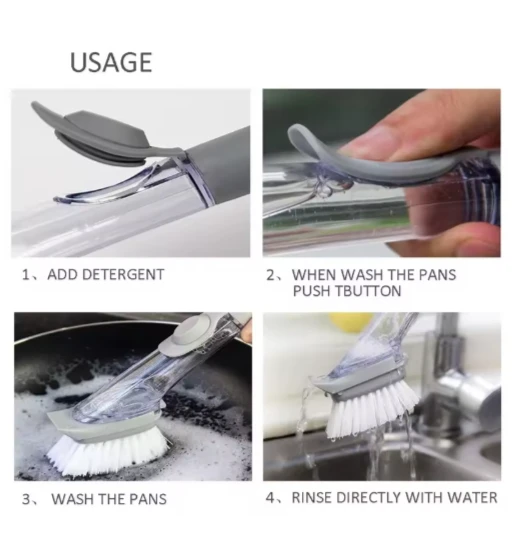 USAGE

1、ADD DETERGENT

2、WHEN WASH THE PANS PUSH TBUTTON

3、WASH THE PANS

4、RINSE DIRECTLY WITH WATER