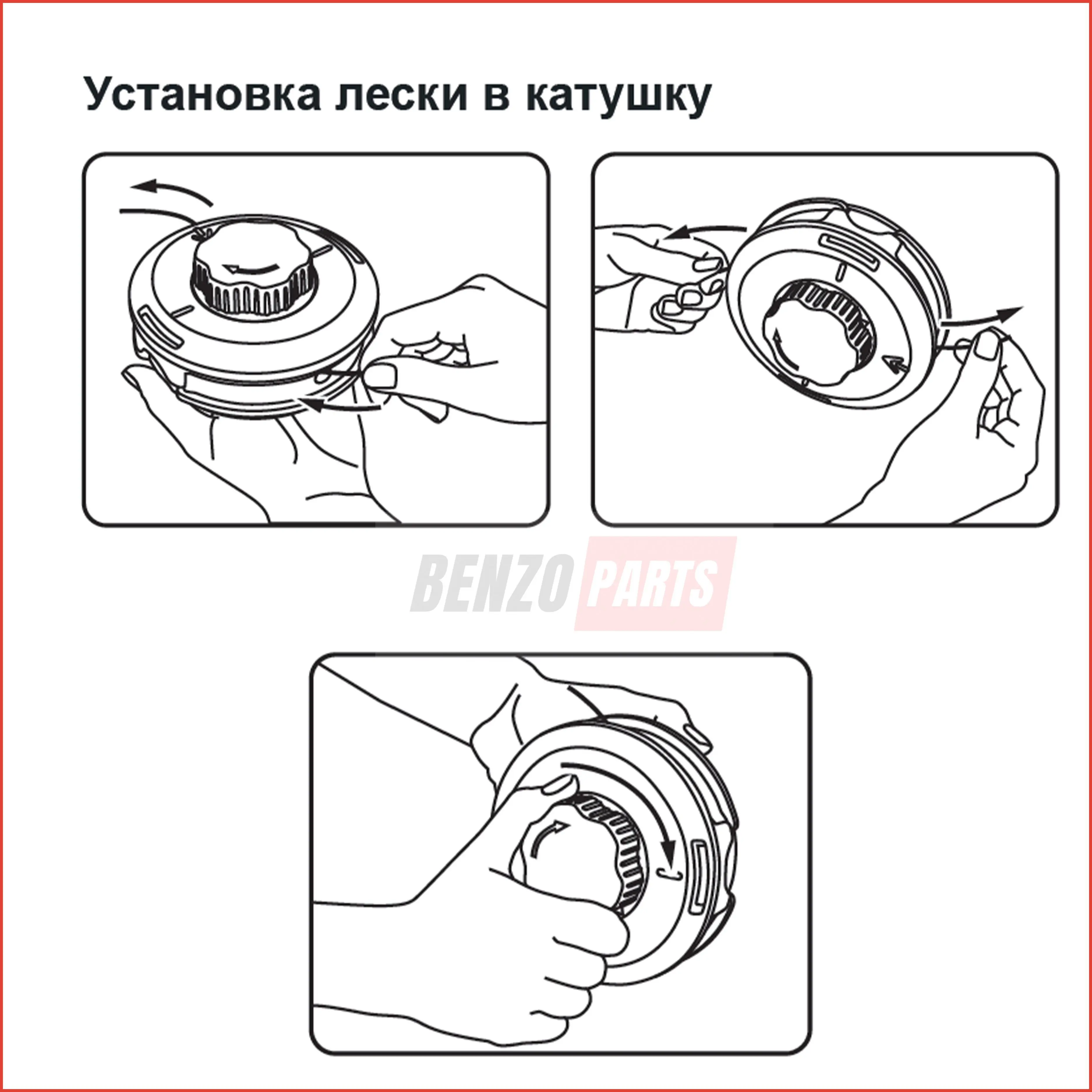 Установка лески в катушку

BENZO PARTS