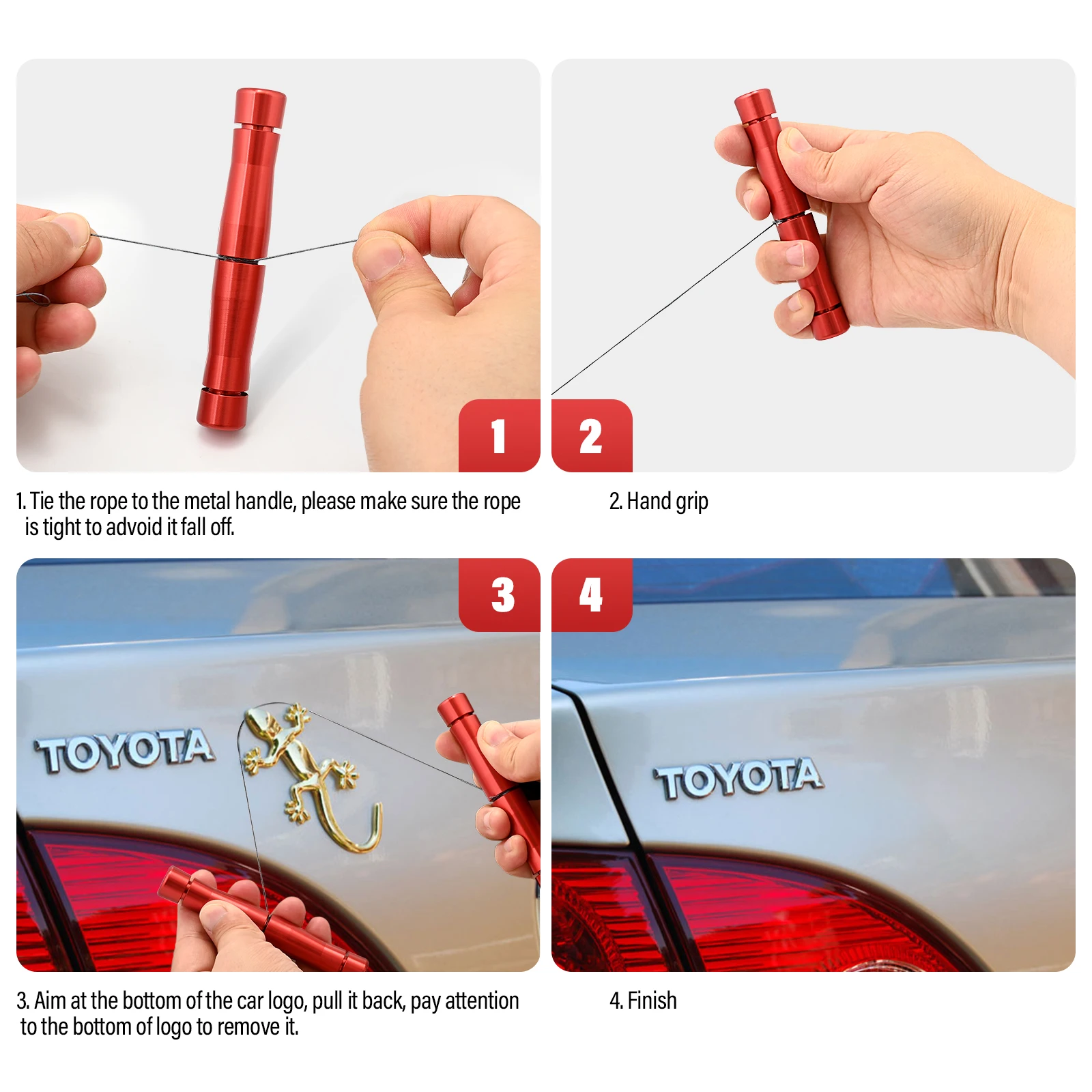 1

2

1. Tie the rope to the metal handle, please make sure the rope is tight to advoid it fall off.

2. Hand grip

3

4

TOYOTA

TOYOTA

3. Aim at the bottom of the car logo, pull it back, pay attention to the bottom of logo to remove it.

4. Finish