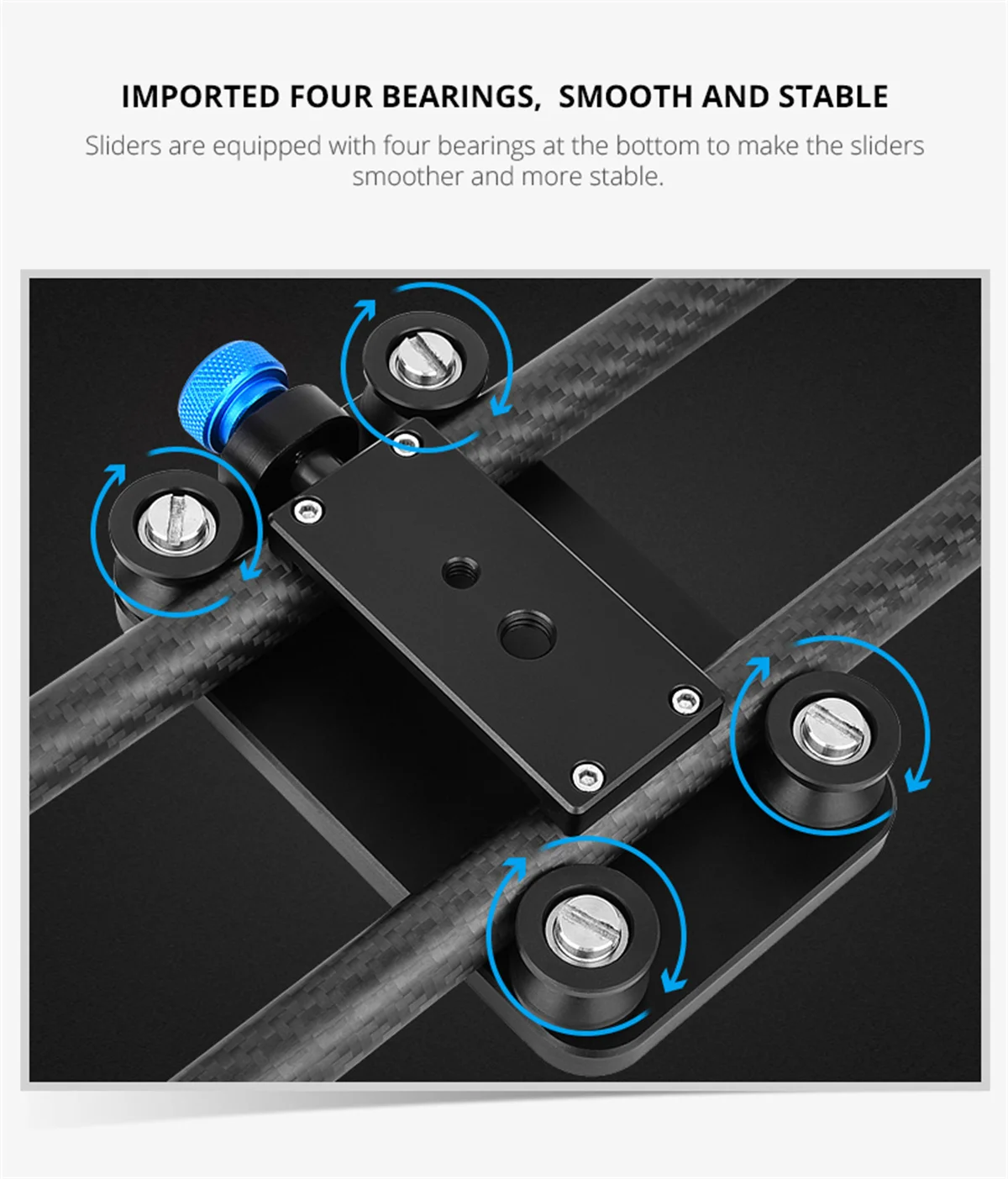 IMPORTED FOUR BEARINGS,  SMOOTH AND STABLE

Sliders are equipped with four bearings at the bottom to make the sliders smoother and more stable.