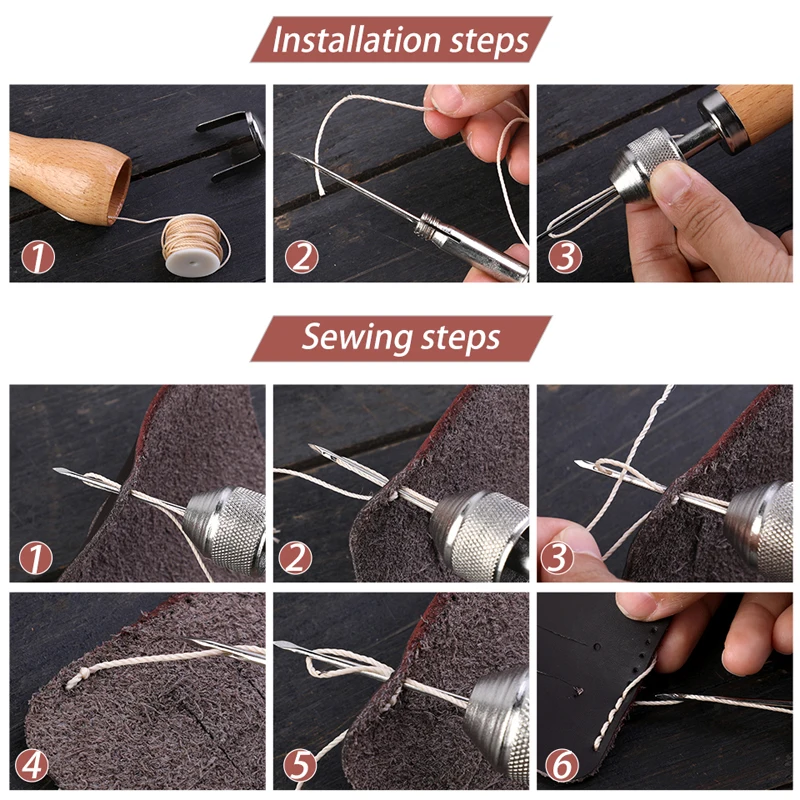 Installation steps

1

2

3

Sewing steps

1

2

3

4

5

6