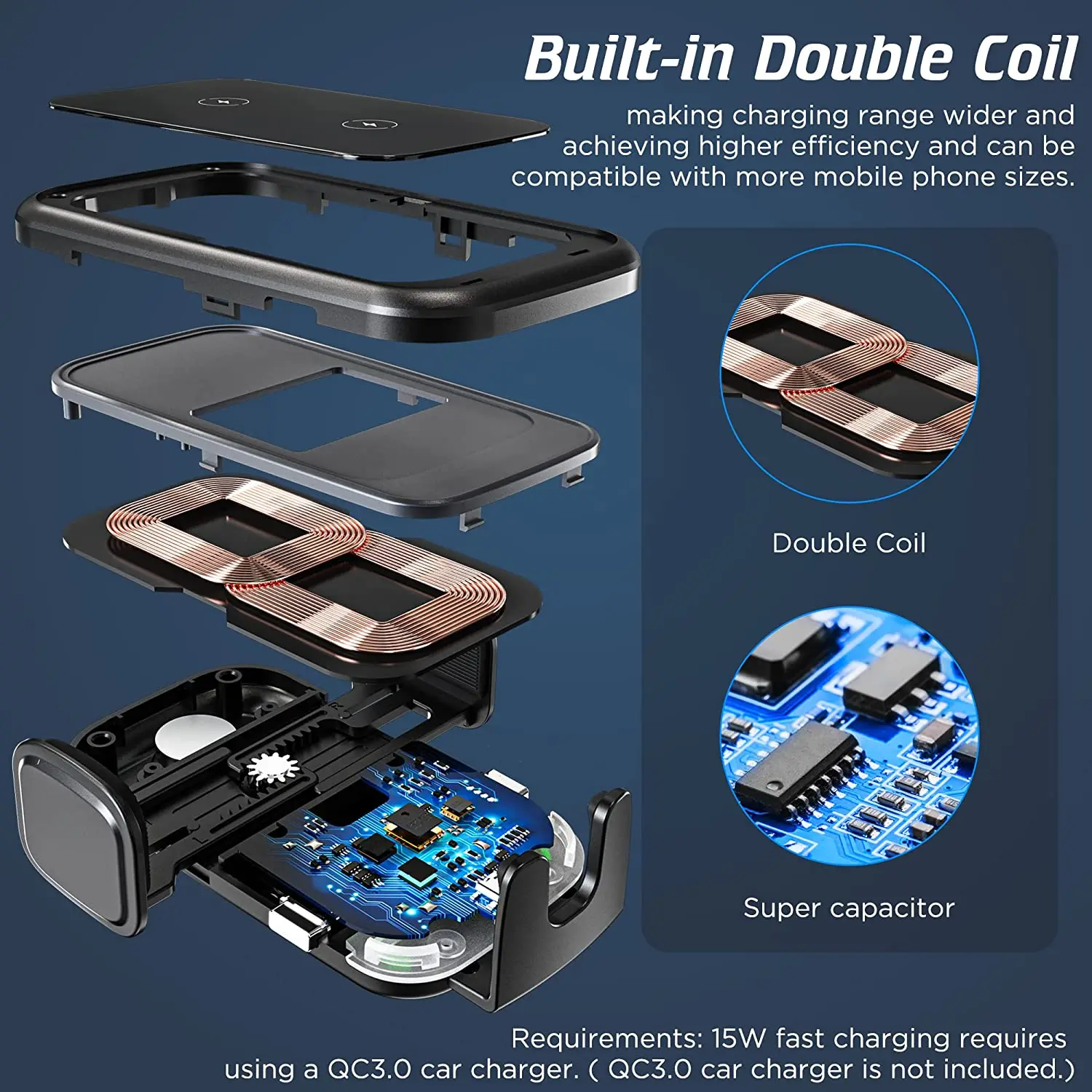 Built-in Double Coil

making charging range wider and achieving higher efficiency and can be compatible with more mobile phone sizes.

Double Coil

Super capacitor

Requirements: 15W fast charging requires using a QC3.0 car charger. ( QC3.0 car charger is not included.)