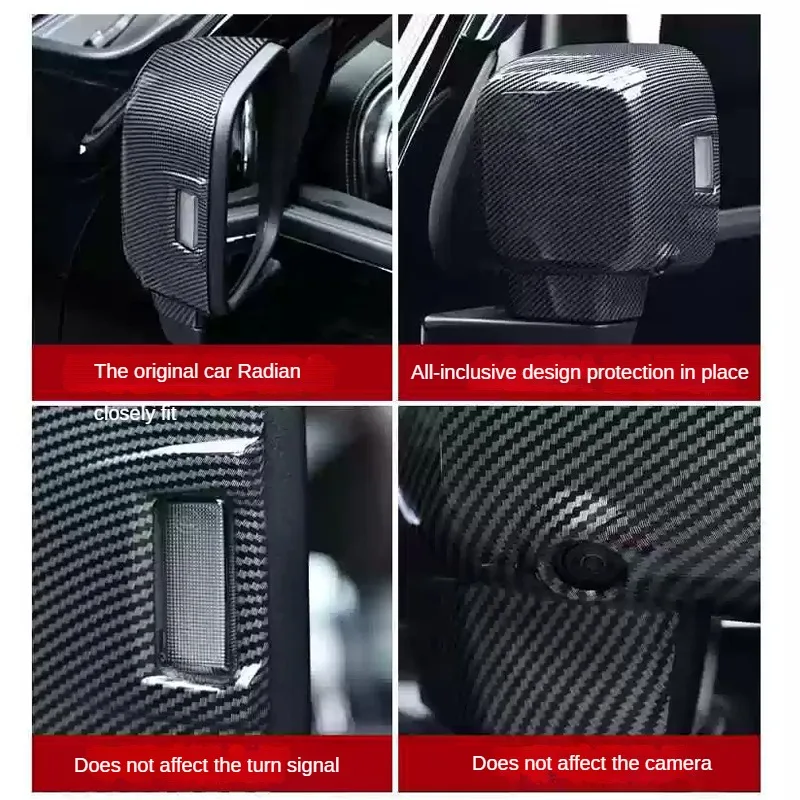 The original car Radian

closely fit

All-inclusive design protection in place

Does not affect the turn signal

Does not affect the camera