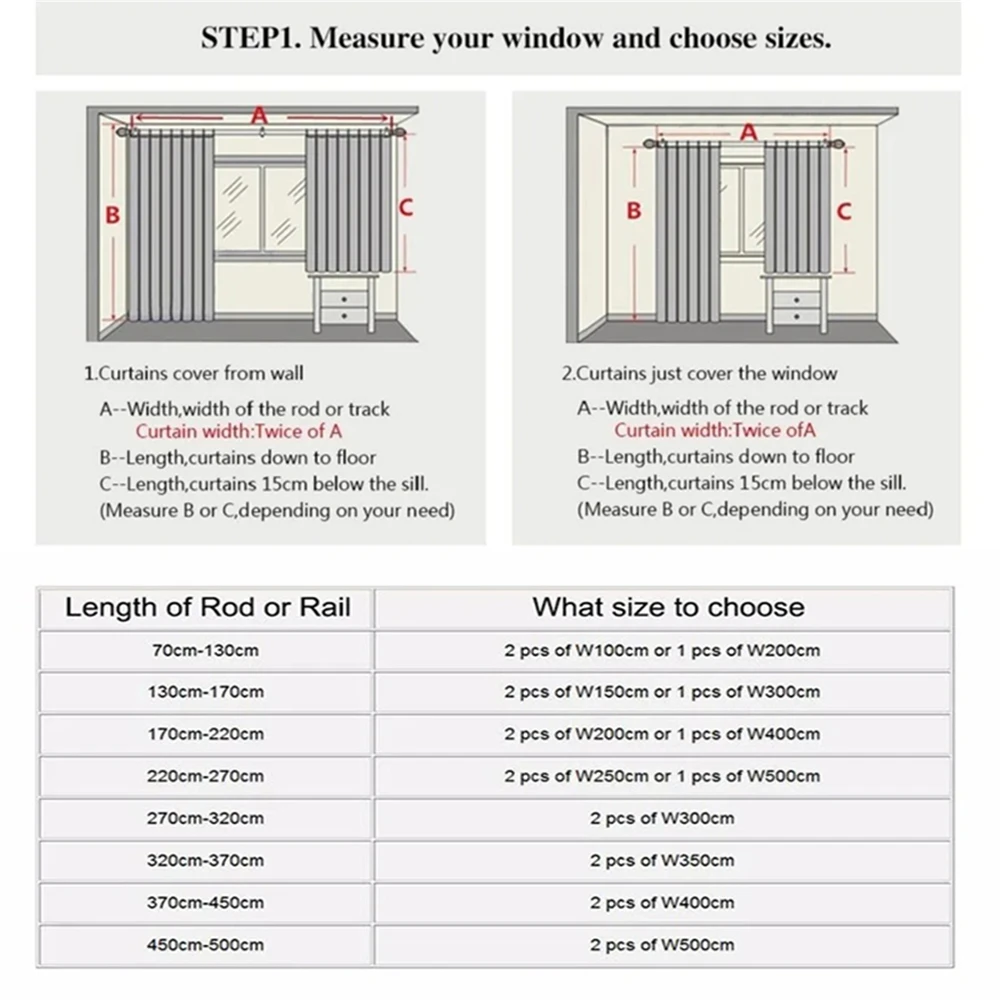 STEP1. Measure your window and choose sizes.

A

B

C

1.Curtains cover from wall

A--Width,width of the rod or track
Curtain width:Twice of A
B--Length,curtains down to floor
C--Length,curtains 15cm below the sill.
(Measure B or C,depending on your need)

A

B

C

2.Curtains just cover the window

A--Width,width of the rod or track
Curtain width:Twice ofA
B--Length,curtains down to floor
C--Length,curtains 15cm below the sill.
(Measure B or C,depending on your need)

| Length of Rod or Rail | What size to choose |
|---|---|
| 70cm-130cm | 2 pcs of W100cm or 1 pcs of W200cm |
| 130cm-170cm | 2 pcs of W150cm or 1 pcs of W300cm |
| 170cm-220cm | 2 pcs of W200cm or 1 pcs of W400cm |
| 220cm-270cm | 2 pcs of W250cm or 1 pcs of W500cm |
| 270cm-320cm | 2 pcs of W300cm |
| 320cm-370cm | 2 pcs of W350cm |
| 370cm-450cm | 2 pcs of W400cm |
| 450cm-500cm | 2 pcs of W500cm |