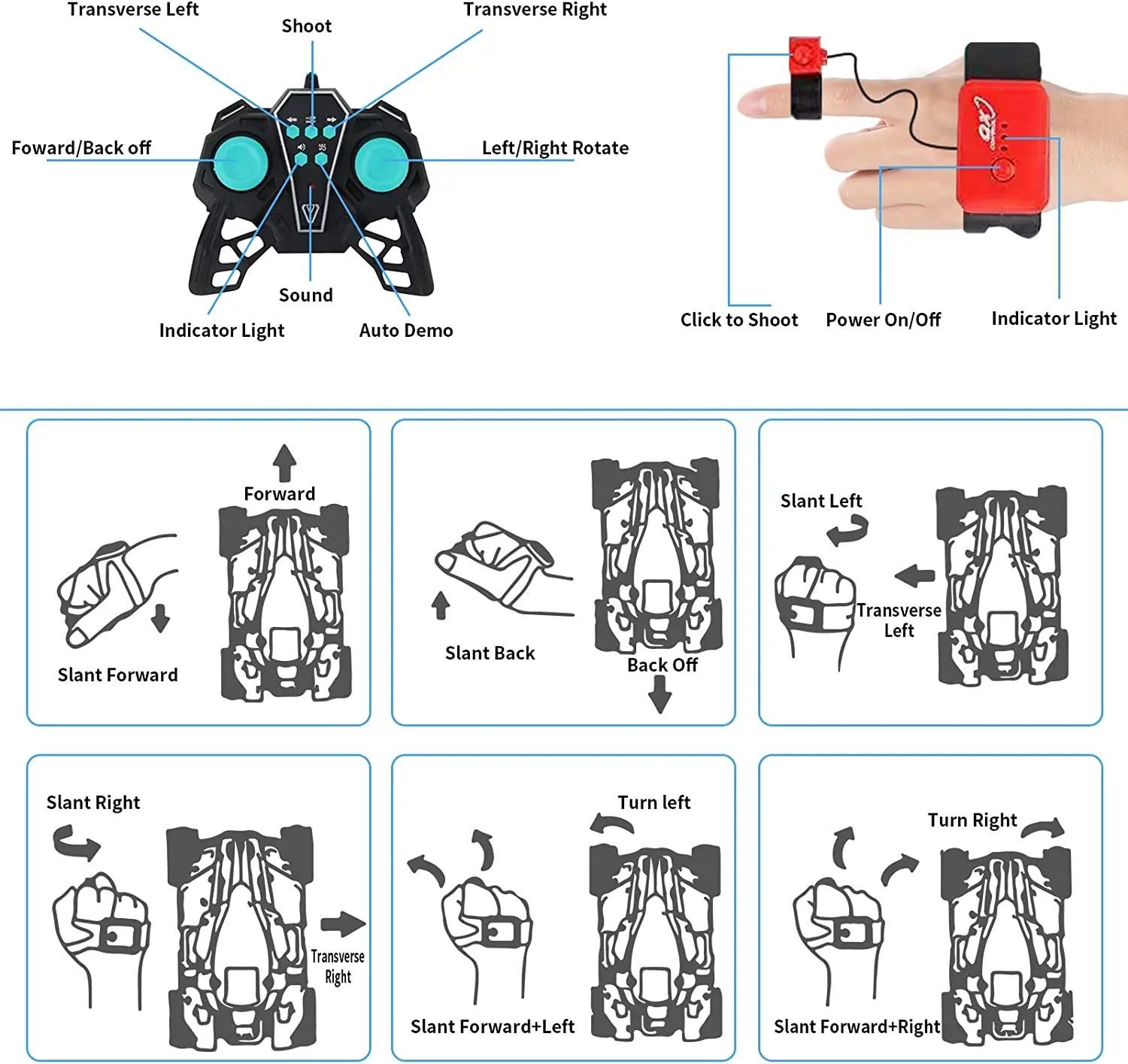 Transverse Left

Shoot

Transverse Right

Foward/Back off

Left/Right Rotate

Sound

Indicator Light

Auto Demo

Click to Shoot

Power On/Off

Indicator Light

Forward

Slant Forward

Slant Back

Back Off

Slant Left

Transverse Left

Slant Right

Transverse Right

Turn left

Slant Forward+Left

Turn Right

Slant Forward+Right