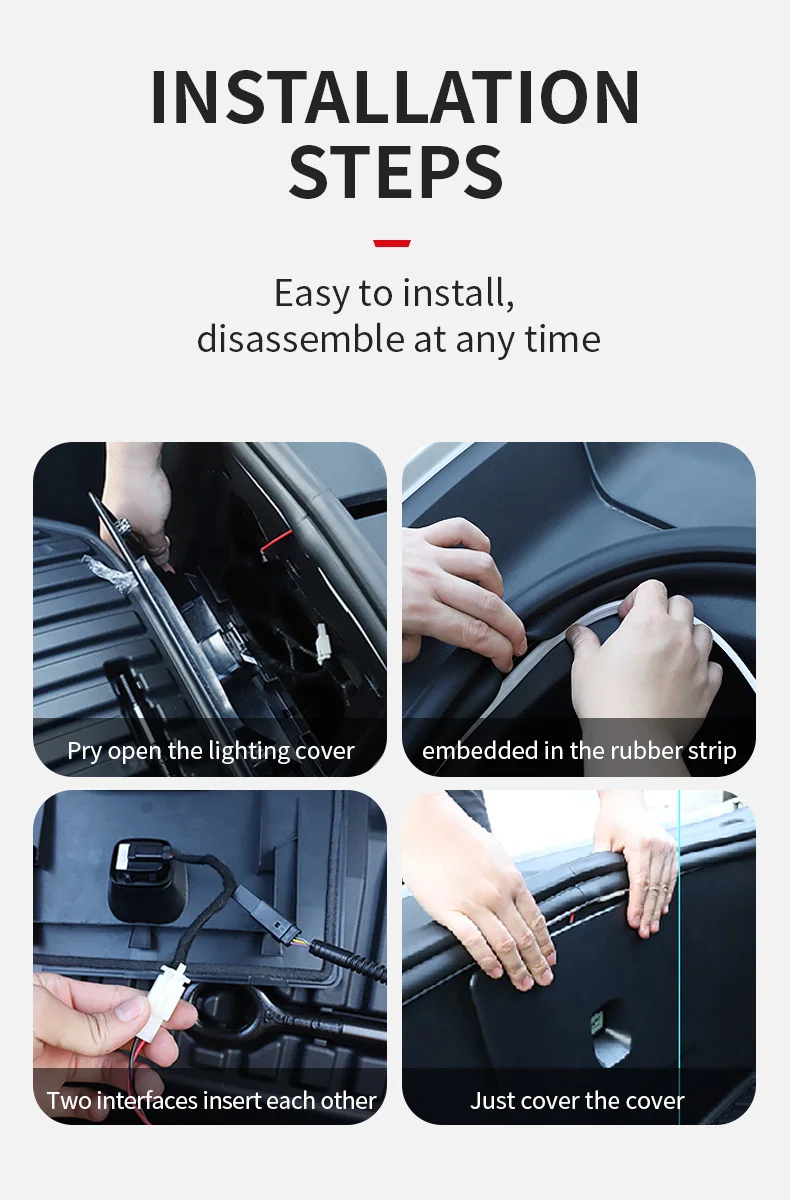 INSTALLATION STEPS

Easy to install, disassemble at any time

Pry open the lighting cover

embedded in the rubber strip

Two interfaces insert each other

Just cover the cover