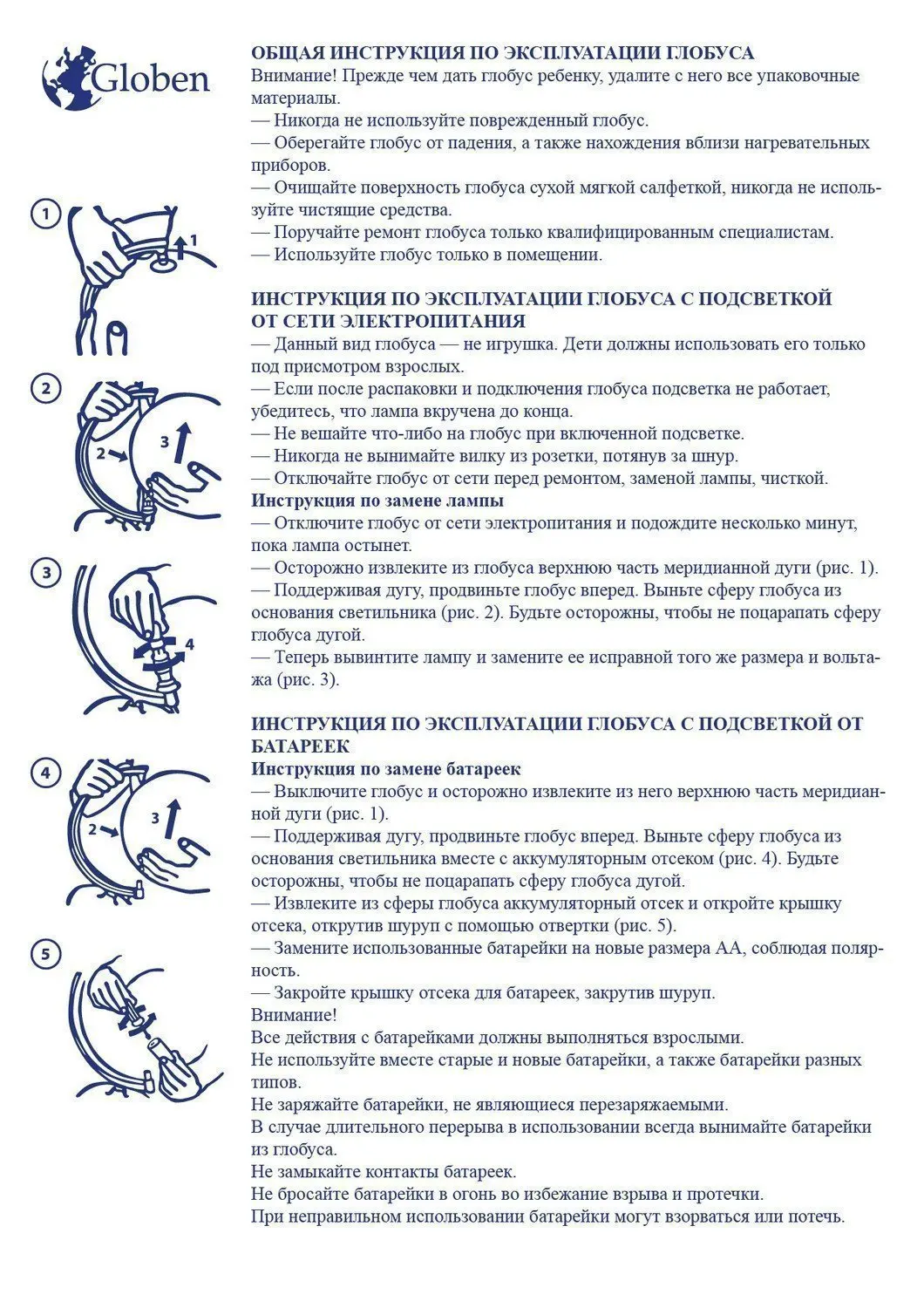 Globen

1
1

2
2
3

3
4

4
2
3

5

ОБЩАЯ ИНСТРУКЦИЯ ПО ЭКСПЛУАТАЦИИ ГЛОБУСА
Внимание! Прежде чем дать глобус ребенку, удалите с него все упаковочные материалы.
— Никогда не используйте поврежденный глобус.
— Оберегайте глобус от падения, а также нахождения вблизи нагревательных приборов.
— Очищайте поверхность глобуса сухой мягкой салфеткой, никогда не используйте чистящие средства.
— Поручайте ремонт глобуса только квалифицированным специалистам.
— Используйте глобус только в помещении.

ИНСТРУКЦИЯ ПО ЭКСПЛУАТАЦИИ ГЛОБУСА С ПОДСВЕТКОЙ ОТ СЕТИ ЭЛЕКТРОПИТАНИЯ
— Данный вид глобуса — не игрушка. Дети должны использовать его только под присмотром взрослых.
— Если после распаковки и подключения глобуса подсветка не работает, убедитесь, что лампа вкручена до конца.
— Не вешайте что-либо на глобус при включенной подсветке.
— Никогда не вынимайте вилку из розетки, потянув за шнур.
— Отключайте глобус от сети перед ремонтом, заменой лампы, чисткой.
Инструкция по замене лампы
— Отключите глобус от сети электропитания и подождите несколько минут, пока лампа остынет.
— Осторожно извлеките из глобуса верхнюю часть меридианной дуги (рис. 1).
— Поддерживая дугу, продвиньте глобус вперед. Выньте сферу глобуса из основания светильника (рис. 2). Будьте осторожны, чтобы не поцарапать сферу глобуса дугой.
— Теперь вывинтите лампу и замените ее исправной того же размера и вольтажа (рис. 3).

ИНСТРУКЦИЯ ПО ЭКСПЛУАТАЦИИ ГЛОБУСА С ПОДСВЕТКОЙ ОТ БАТАРЕЕК
Инструкция по замене батареек
— Выключите глобус и осторожно извлеките из него верхнюю часть меридианной дуги (рис. 1).
— Поддерживая дугу, продвиньте глобус вперед. Выньте сферу глобуса из основания светильника вместе с аккумуляторным отсеком (рис. 4). Будьте осторожны, чтобы не поцарапать сферу глобуса дугой.
— Извлеките из сферы глобуса аккумуляторный отсек и откройте крышку отсека, открутив шуруп с помощью отвертки (рис. 5).
— Замените использованные батарейки на новые размера АА, соблюдая полярность.
— Закройте крышку отсека для батареек, закрутив шуруп.
Внимание!
Все действия с батарейками должны выполняться взрослыми.
Не используйте вместе старые и новые батарейки, а также батарейки разных типов.
Не заряжайте батарейки, не являющиеся перезаряжаемыми.
В случае длительного перерыва в использовании всегда вынимайте батарейки из глобуса.
Не замыкайте контакты батареек.
Не бросайте батарейки в огонь во избежание взрыва и протечки.
При неправильном использовании батарейки могут взорваться или потечь.