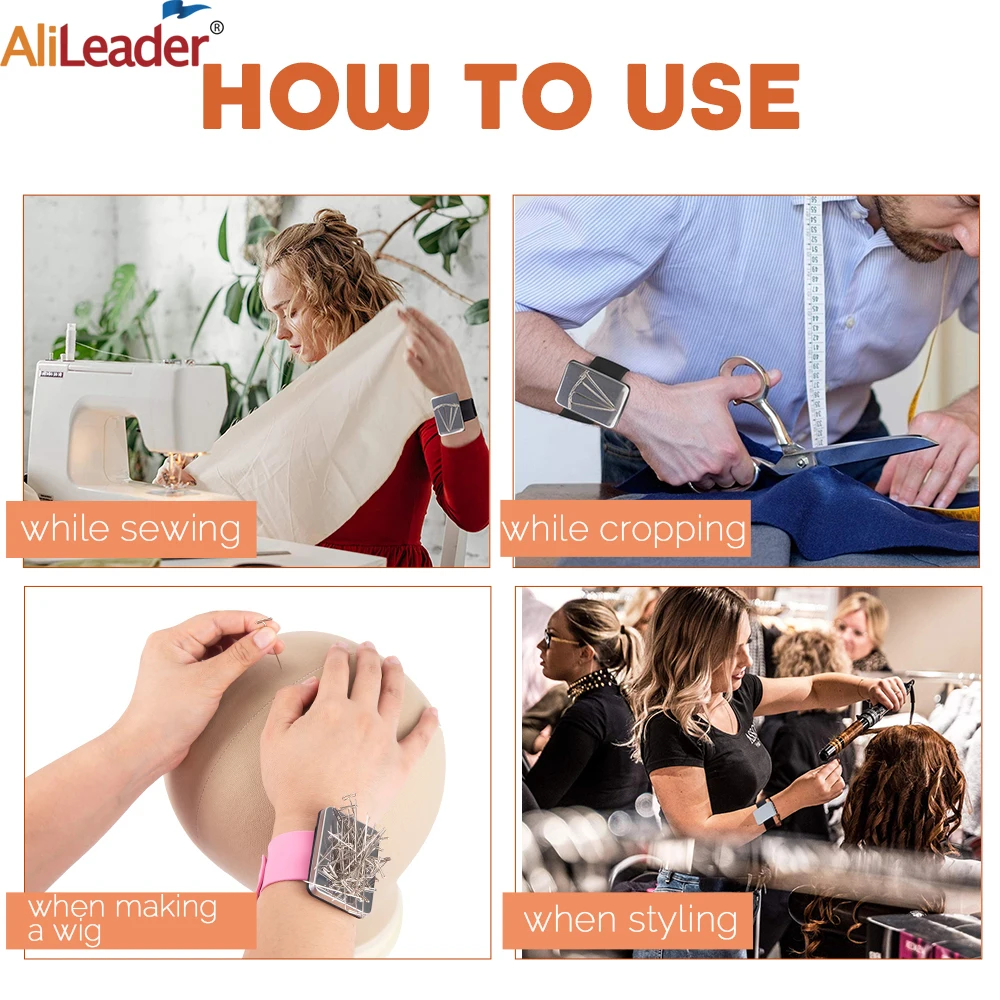 AliLeader®

HOW TO USE

while sewing

while cropping

when making a wig

when styling