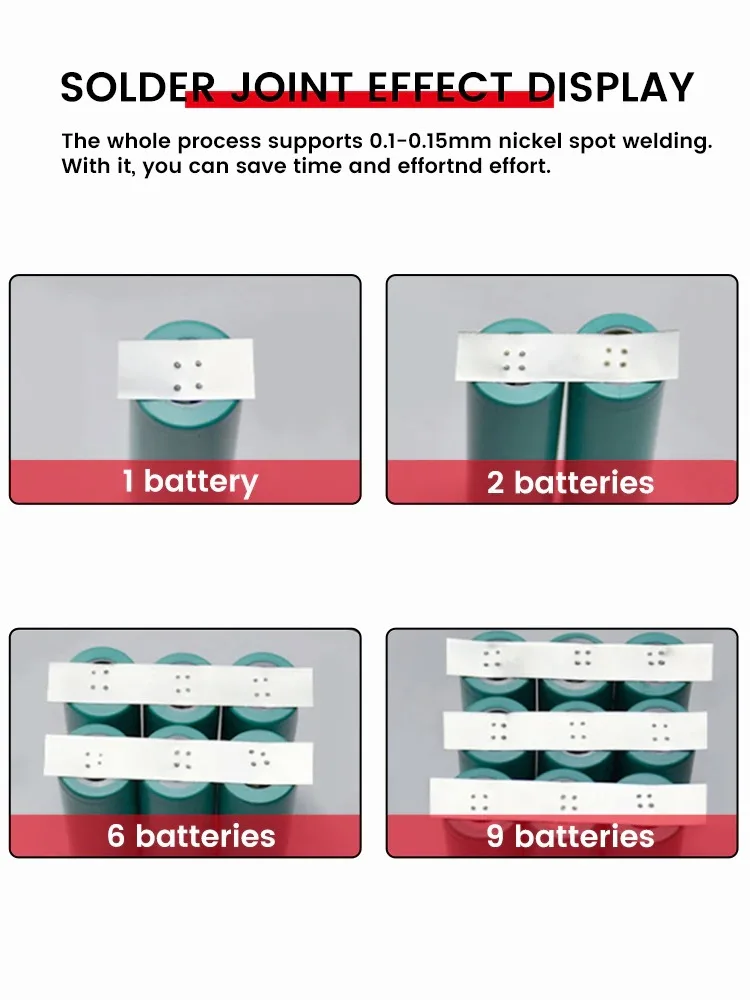 SOLDER JOINT EFFECT DISPLAY

The whole process supports 0.1-0.15mm nickel spot welding. With it, you can save time and effortnd effort.

1 battery

2 batteries

6 batteries

9 batteries