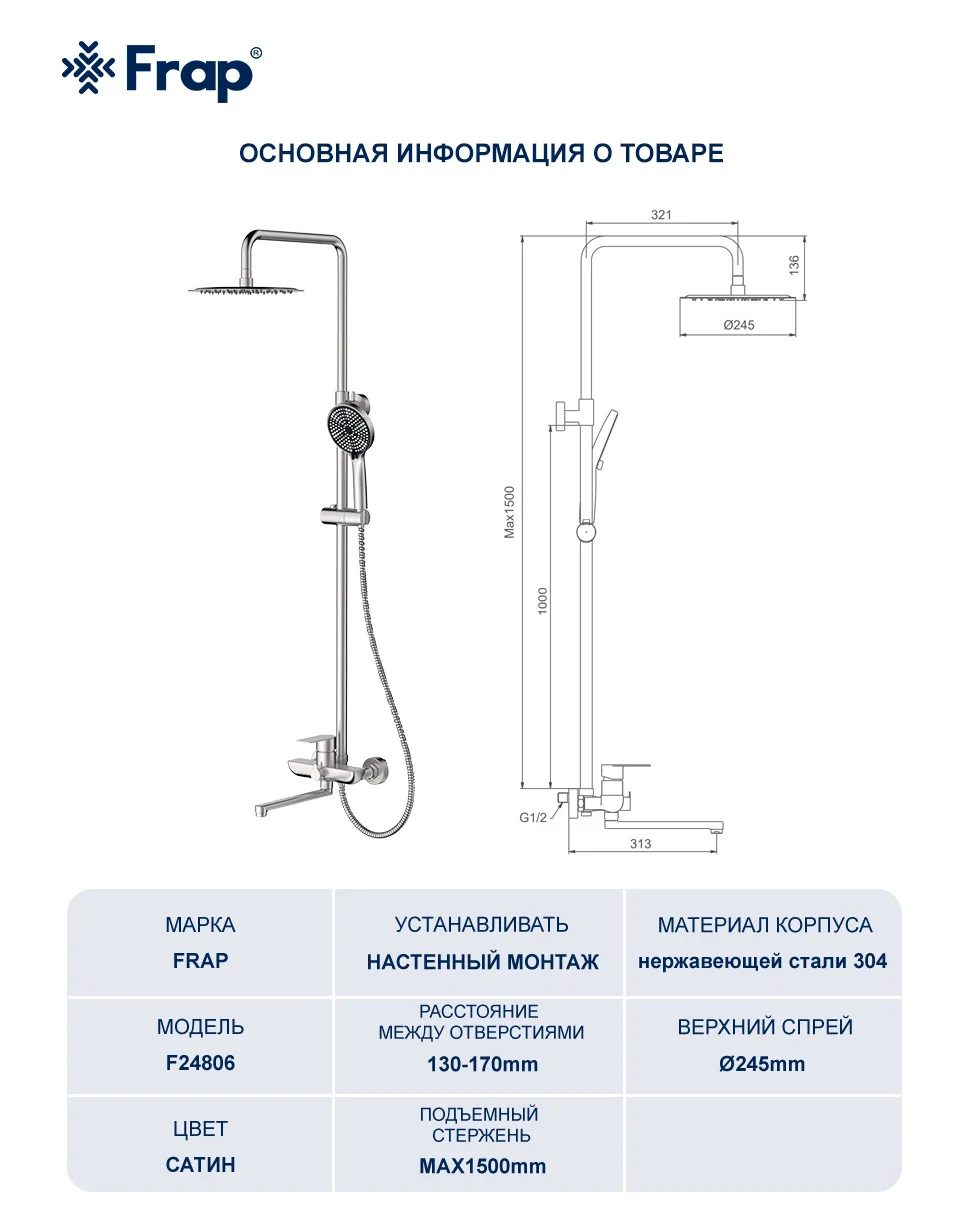 Frap®

ОСНОВНАЯ ИНФОРМАЦИЯ О ТОВАРЕ

321
136
Ø245
Max1500
1000
G1/2
313

| МАРКА FRAP | УСТАНАВЛИВАТЬ НАСТЕННЫЙ МОНТАЖ | МАТЕРИАЛ КОРПУСА нержавеющей стали 304 |
|---|---|---|
| МОДЕЛЬ F24806 | РАССТОЯНИЕ МЕЖДУ ОТВЕРСТИЯМИ 130-170mm | ВЕРХНИЙ СПРЕЙ Ø245mm |
| ЦВЕТ САТИН | ПОДЪЕМНЫЙ СТЕРЖЕНЬ MAX1500mm | |