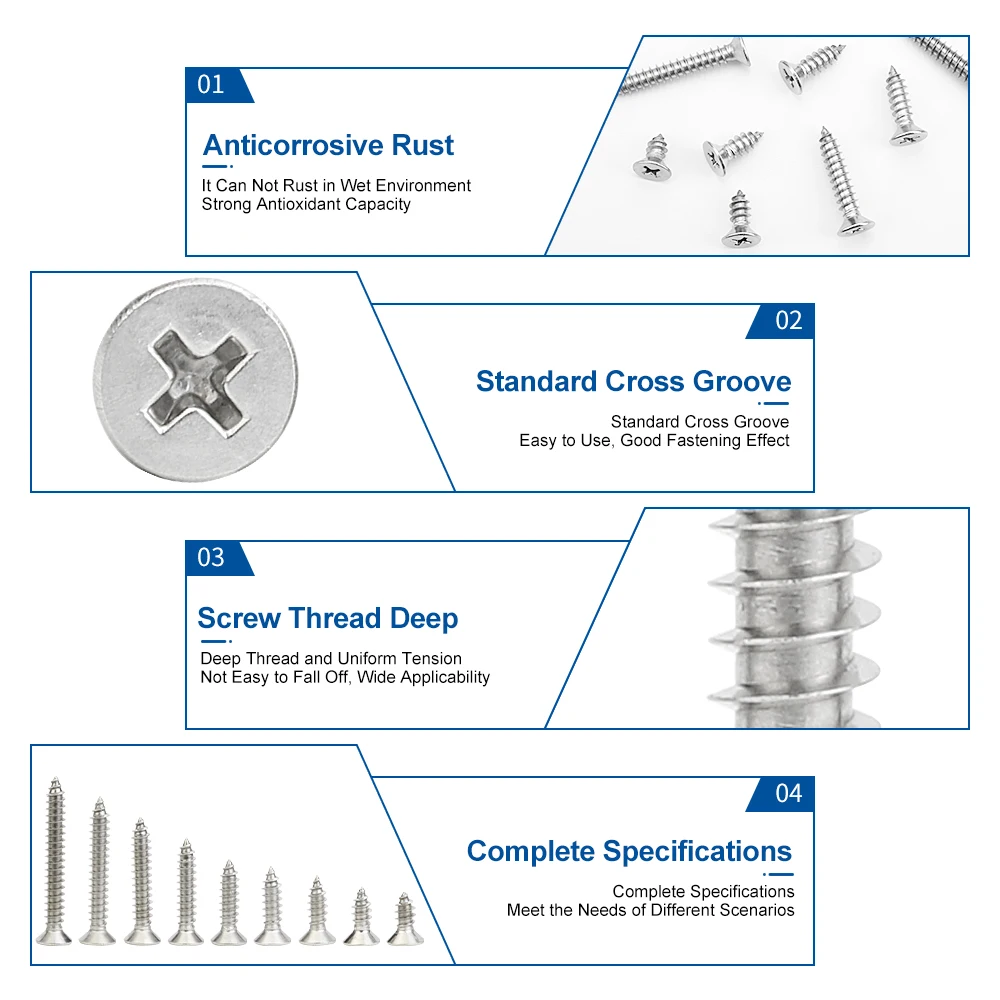 01

Anticorrosive Rust

It Can Not Rust in Wet Environment
Strong Antioxidant Capacity

02

Standard Cross Groove

Standard Cross Groove
Easy to Use, Good Fastening Effect

03

Screw Thread Deep

Deep Thread and Uniform Tension
Not Easy to Fall Off, Wide Applicability

04

Complete Specifications

Complete Specifications
Meet the Needs of Different Scenarios