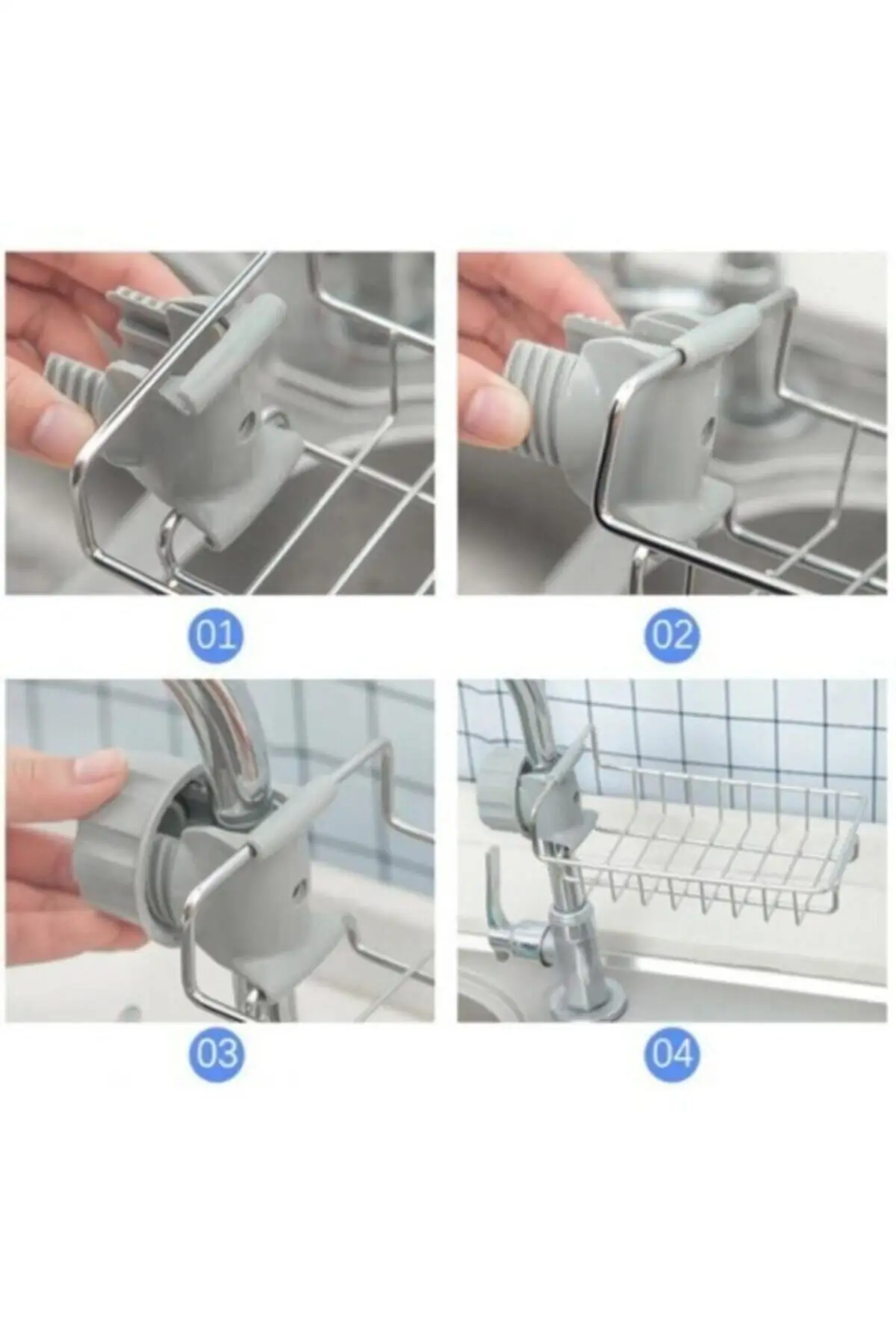 01

02

03

04