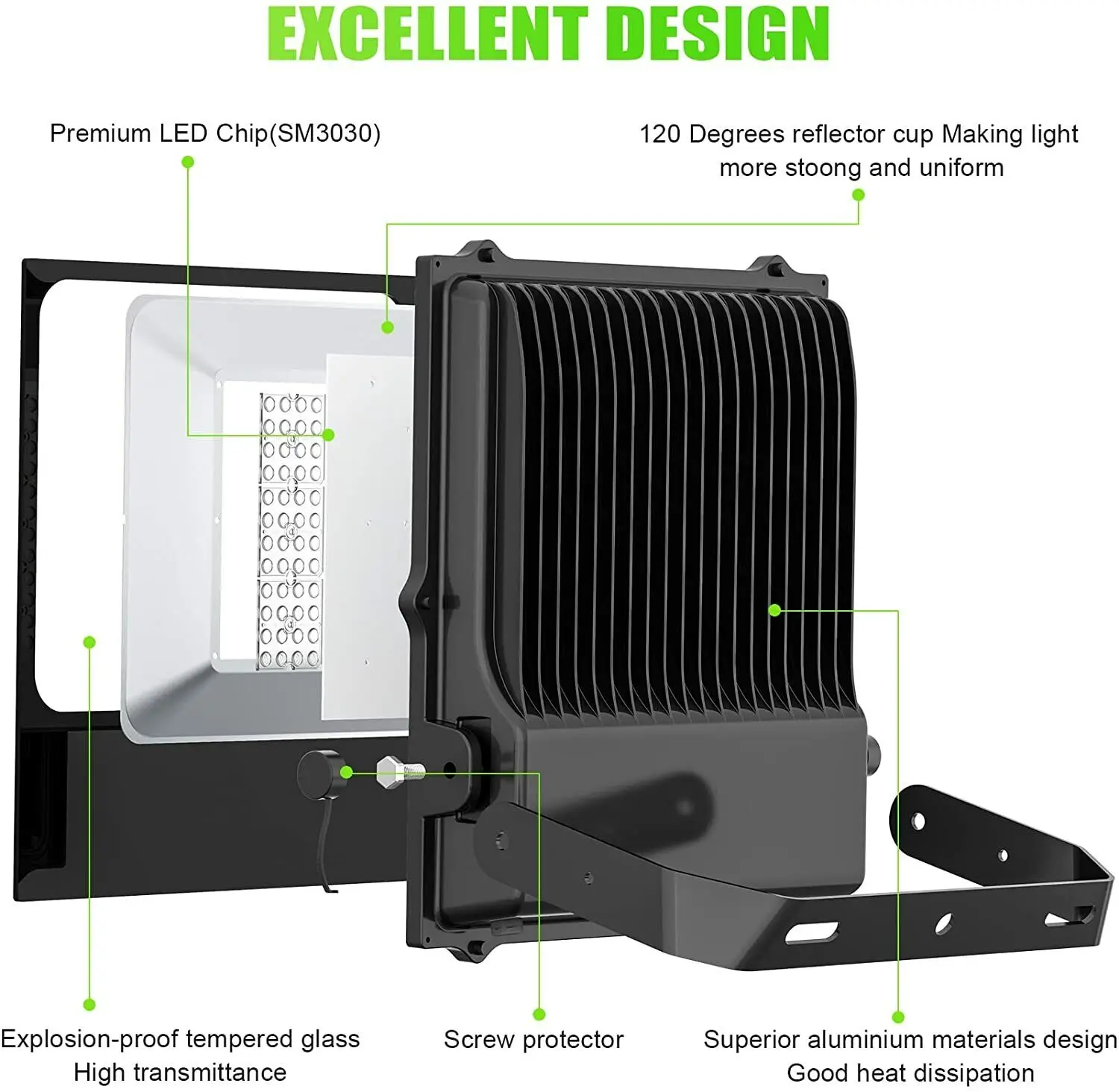 EXCELLENT DESIGN

Premium LED Chip(SM3030)

120 Degrees reflector cup Making light more stoong and uniform

Explosion-proof tempered glass
High transmittance

Screw protector

Superior aluminium materials design
Good heat dissipation