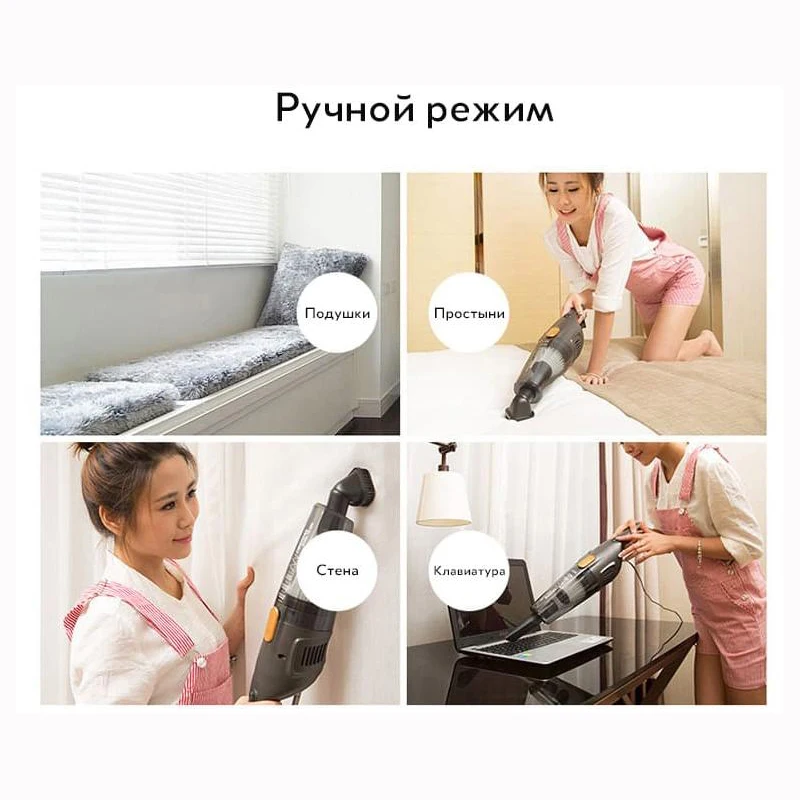 Ручной режим

Подушки

Простыни

Стена

Клавиатура