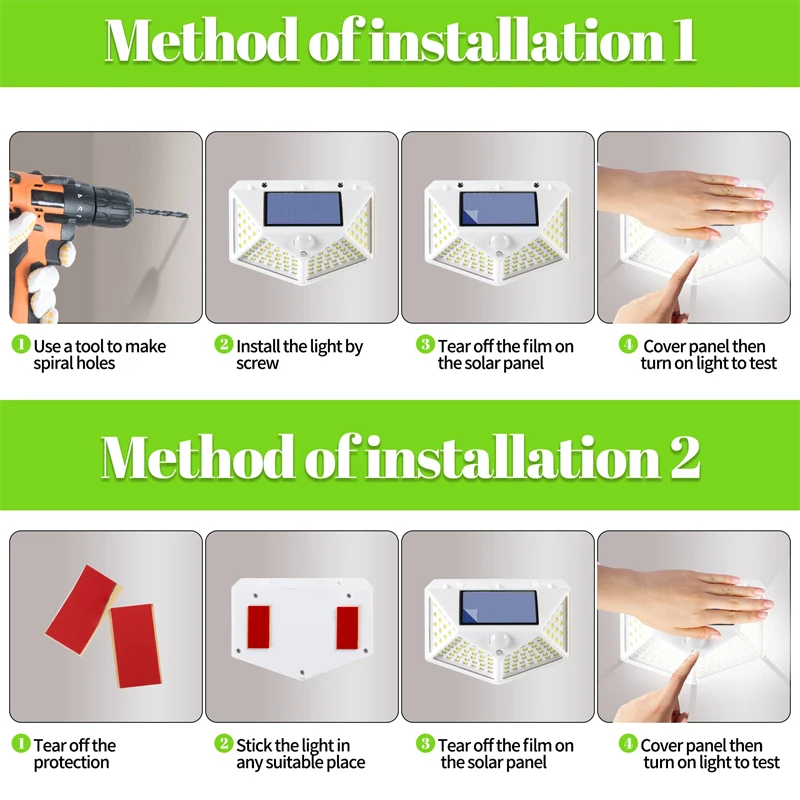 Method of installation 1

1 Use a tool to make spiral holes

2 Install the light by screw

3 Tear off the film on the solar panel

4 Cover panel then turn on light to test

Method of installation 2

1 Tear off the protection

2 Stick the light in any suitable place

3 Tear off the film on the solar panel

4 Cover panel then turn on light to test