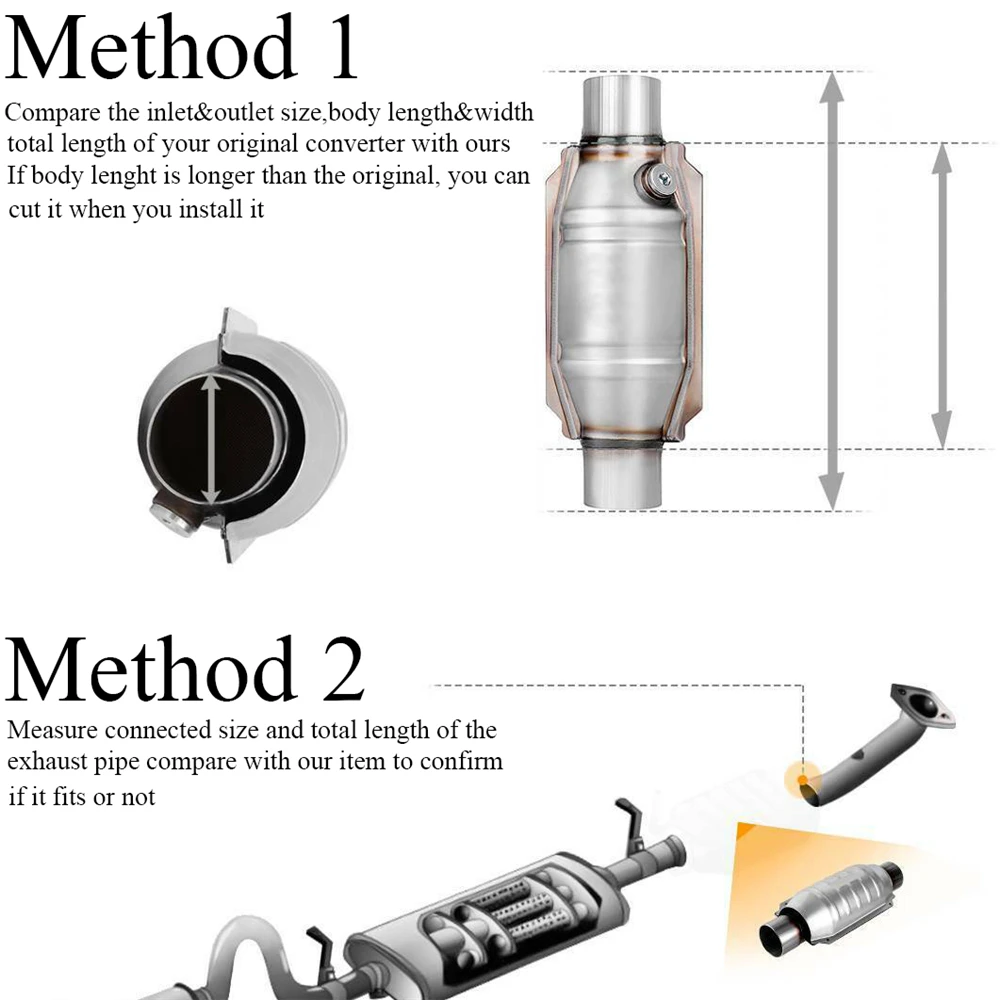 Method 1

Compare the inlet&outlet size,body length&width total length of your original converter with ours If body lenght is longer than the original, you can cut it when you install it

Method 2

Measure connected size and total length of the exhaust pipe compare with our item to confirm if it fits or not