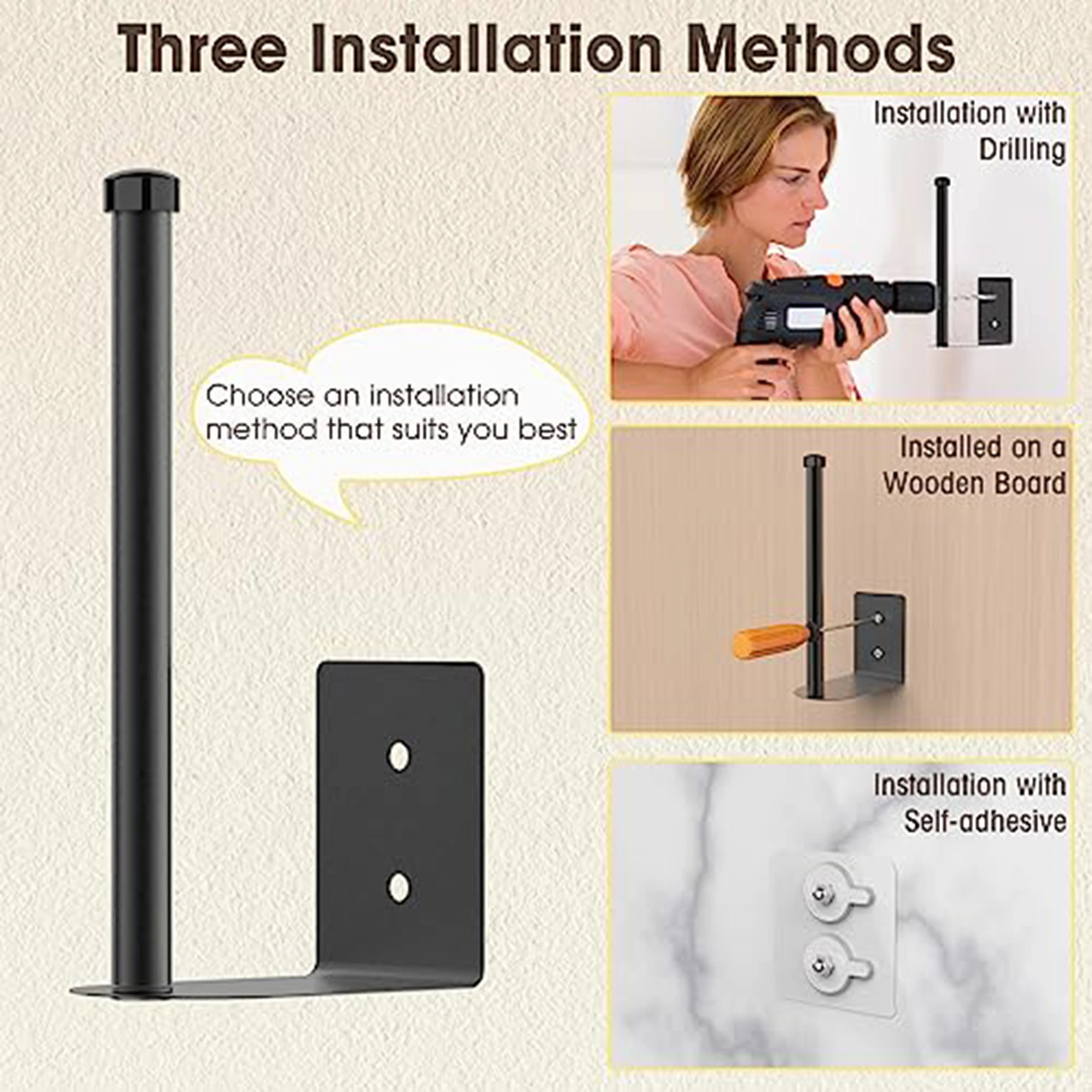 Three Installation Methods

Choose an installation method that suits you best

Installation with Drilling

Installed on a Wooden Board

Installation with Self-adhesive