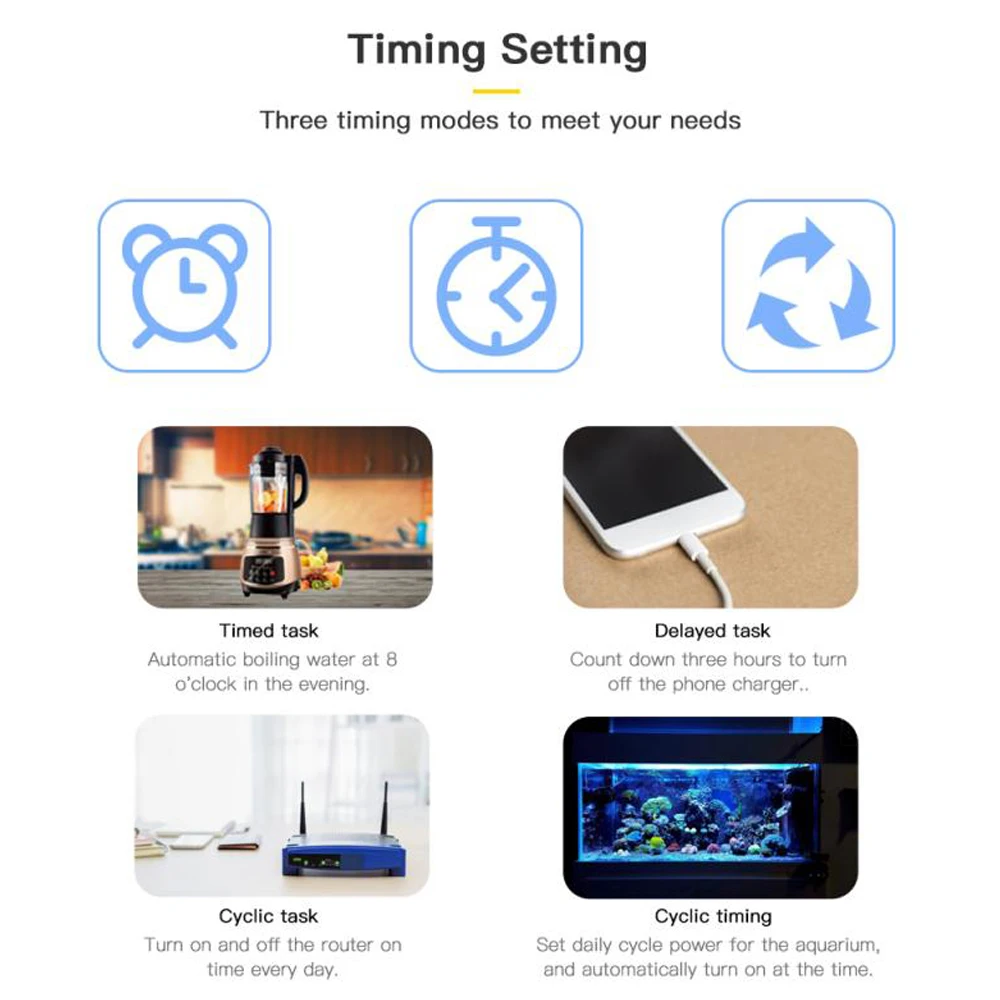 Timing Setting

Three timing modes to meet your needs

Timed task
Automatic boiling water at 8 o'clock in the evening.

Delayed task
Count down three hours to turn off the phone charger..

Cyclic task
Turn on and off the router on time every day.

Cyclic timing
Set daily cycle power for the aquarium, and automatically turn on at the time.