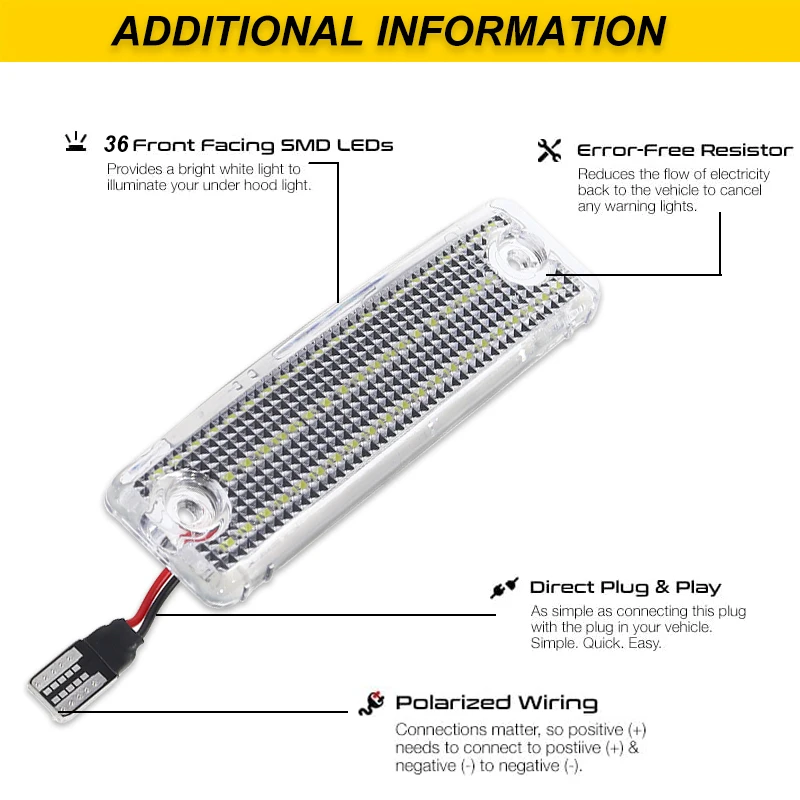 ADDITIONAL INFORMATION

36 Front Facing SMD LEDs
Provides a bright white light to illuminate your under hood light.

Error-Free Resistor
Reduces the flow of electricity back to the vehicle to cancel any warning lights.

Direct Plug & Play
As simple as connecting this plug with the plug in your vehicle. Simple. Quick. Easy.

Polarized Wiring
Connections matter, so positive (+) needs to connect to postiive (+) & negative (-) to negative (-).