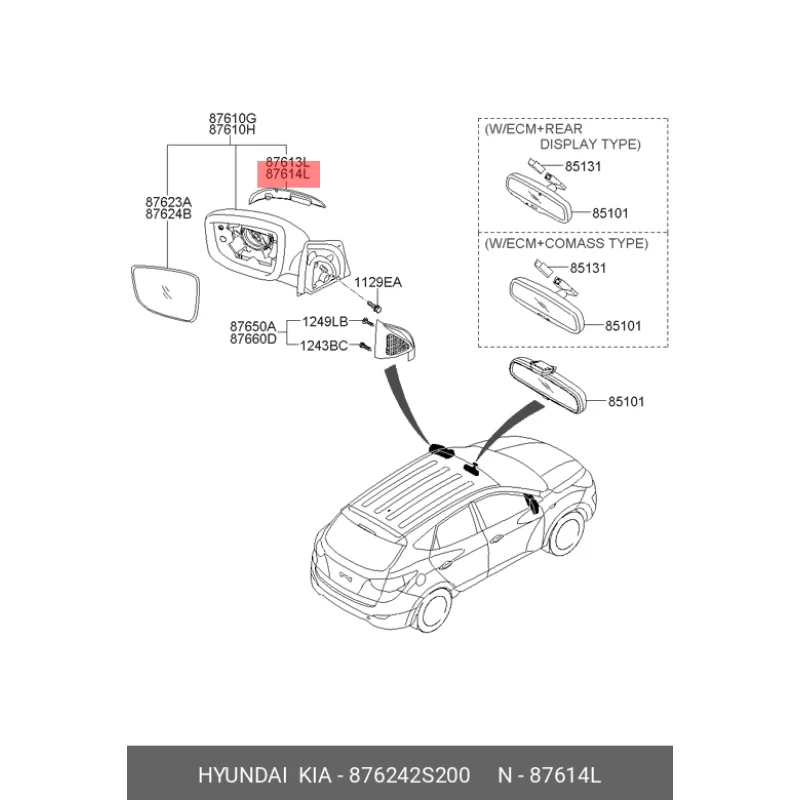 87610G
87610H

87613L
87614L

87623A
87624B

1129EA

87650A
87660D

1249LB
1243BC

(W/ECM+REAR DISPLAY TYPE)

85131
85101

(W/ECM+COMASS TYPE)

85131
85101

85101

HYUNDAI KIA - 876242S200 N - 87614L