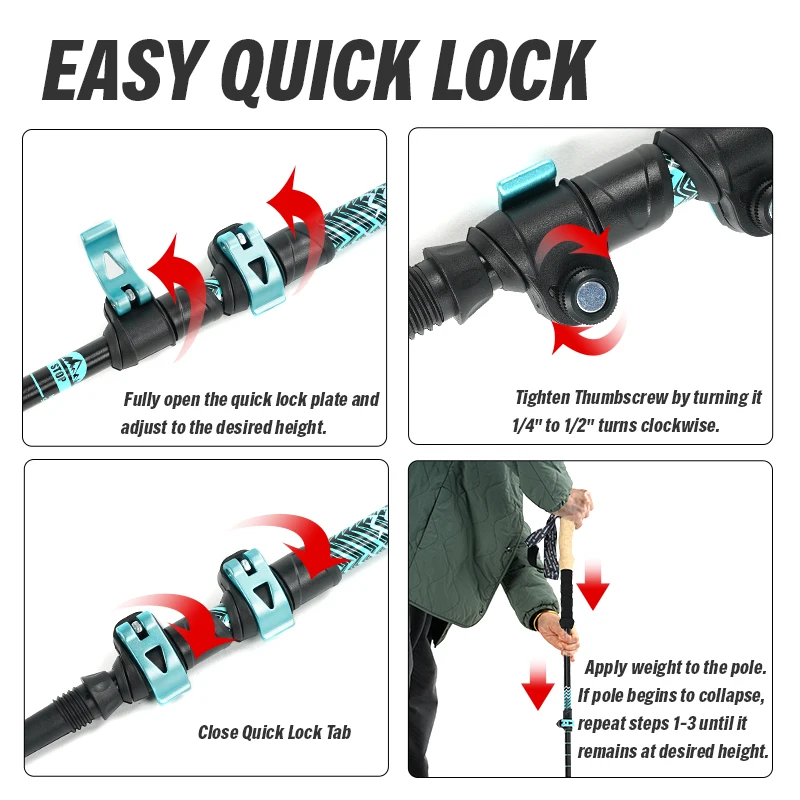 EASY QUICK LOCK

STOP

Fully open the quick lock plate and adjust to the desired height.

Tighten Thumbscrew by turning it 1/4" to 1/2" turns clockwise.

Close Quick Lock Tab

Apply weight to the pole. If pole begins to collapse, repeat steps 1-3 until it remains at desired height.