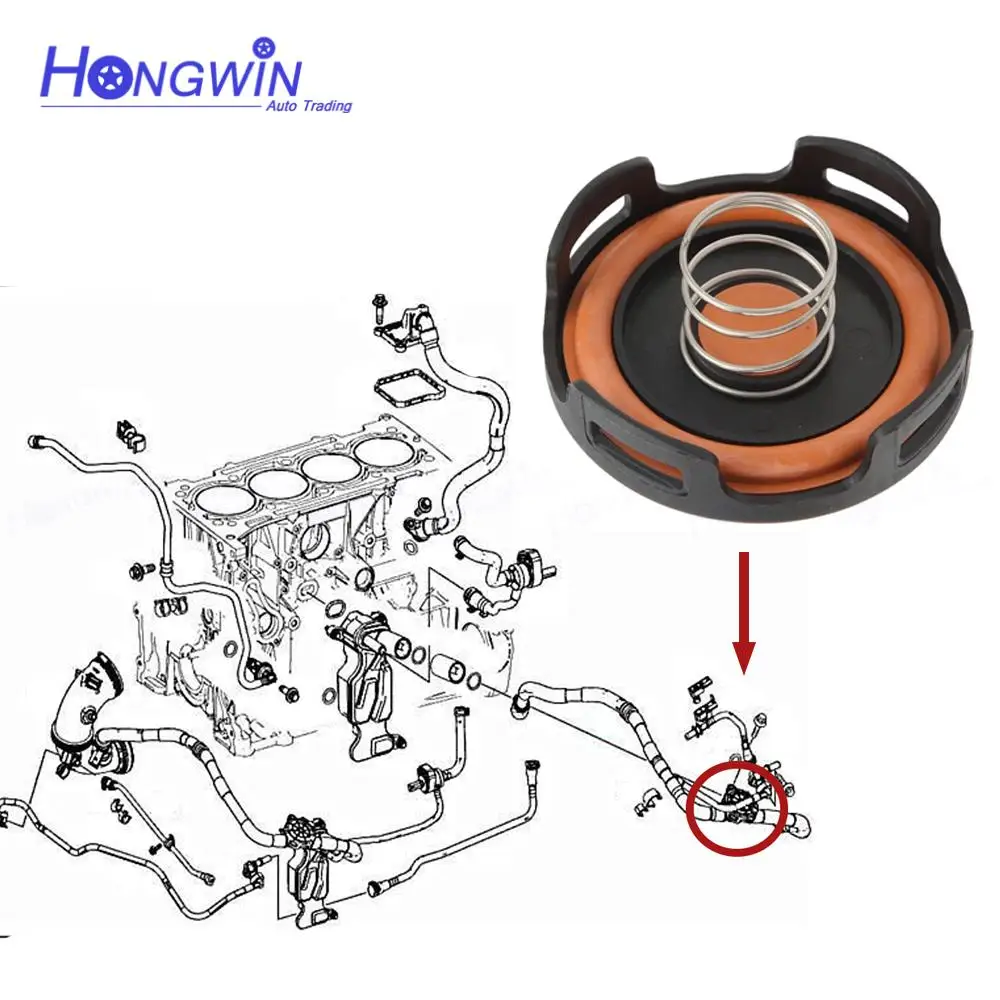 HONGWIN
Auto Trading