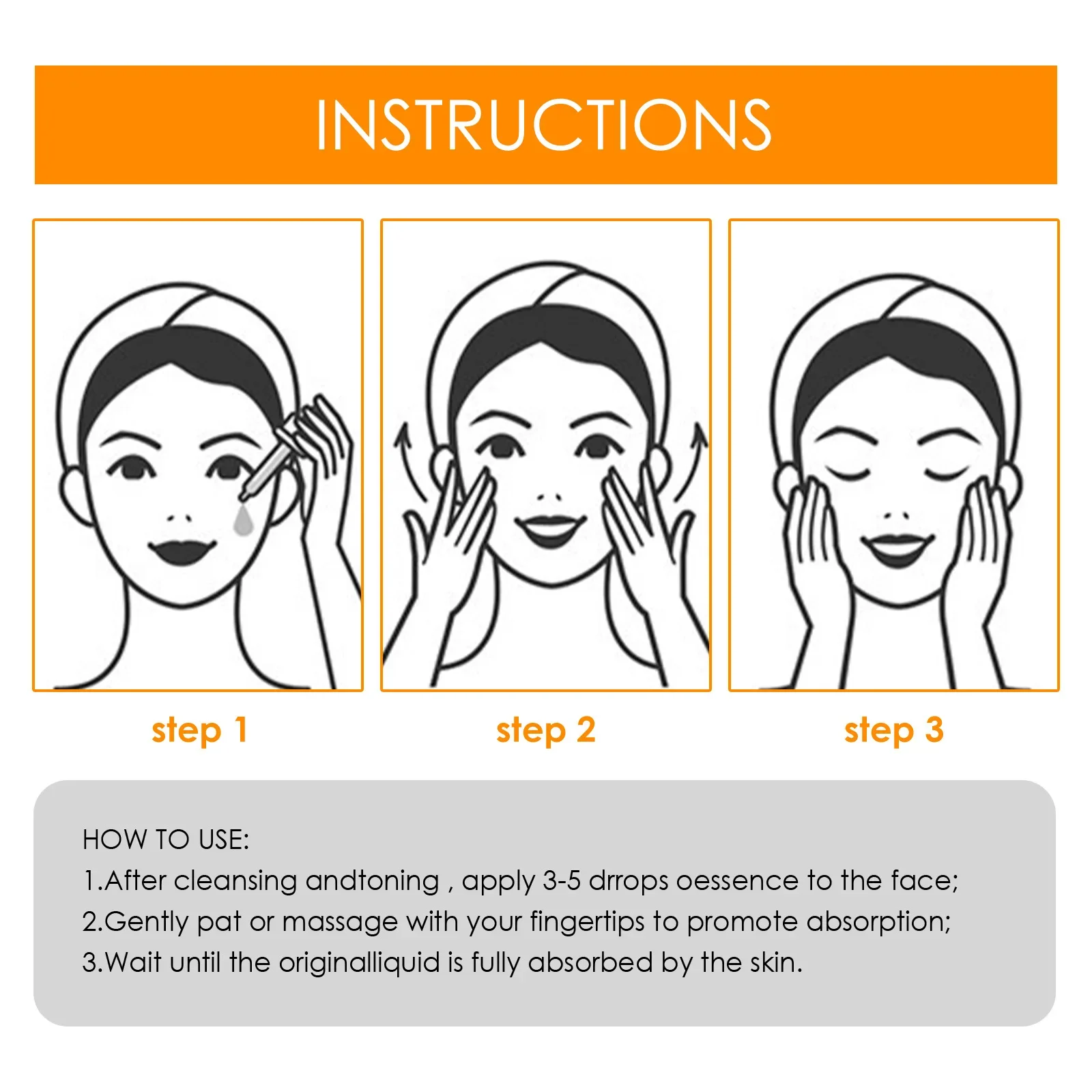 INSTRUCTIONS

step 1

step 2

step 3

HOW TO USE:
1.After cleansing andtoning , apply 3-5 drrops oessence to the face;
2.Gently pat or massage with your fingertips to promote absorption;
3.Wait until the originalliquid is fully absorbed by the skin.