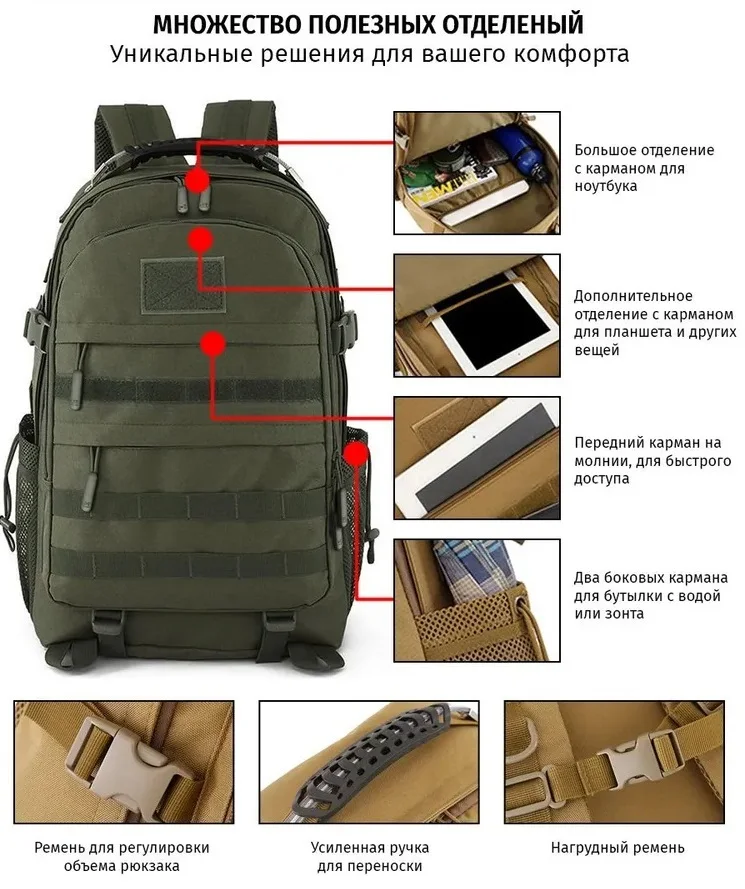 МНОЖЕСТВО ПОЛЕЗНЫХ ОТДЕЛЕНЫЙ
Уникальные решения для вашего комфорта

Большое отделение с карманом для ноутбука

Дополнительное отделение с карманом для планшета и других вещей

Передний карман на молнии, для быстрого доступа

Два боковых кармана для бутылки с водой или зонта

Ремень для регулировки объема рюкзака

Усиленная ручка для переноски

Нагрудный ремень