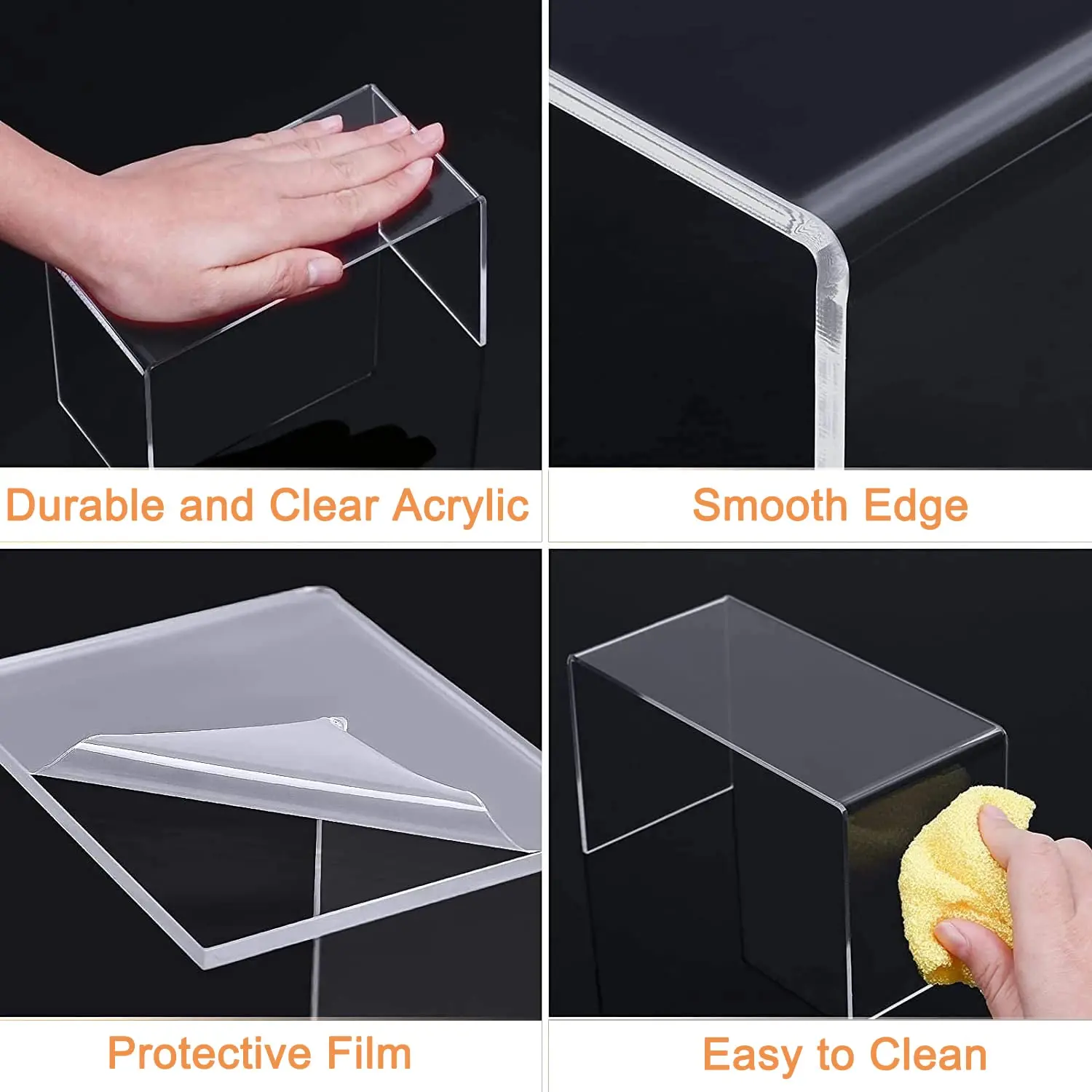 Durable and Clear Acrylic

Smooth Edge

Protective Film

Easy to Clean