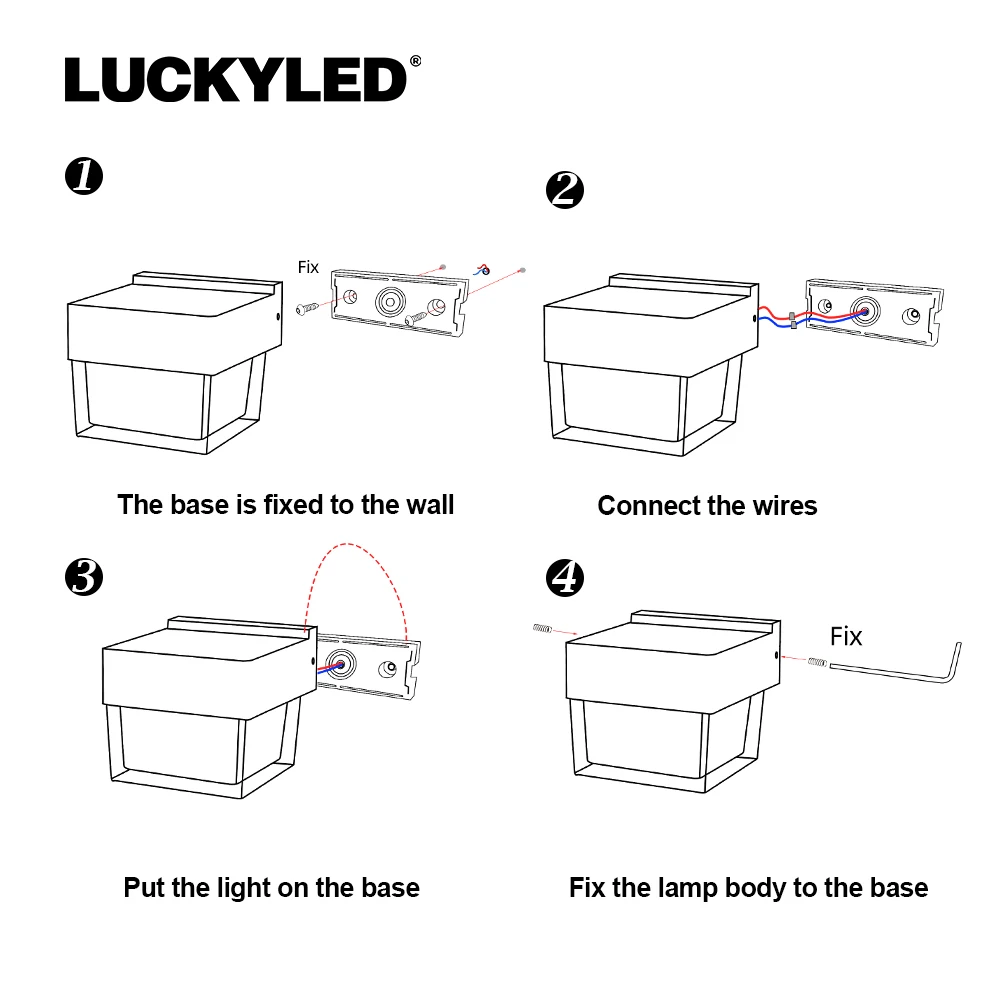 LUCKYLED®

1

Fix

The base is fixed to the wall

2

Connect the wires

3

Put the light on the base

4

Fix

Fix the lamp body to the base