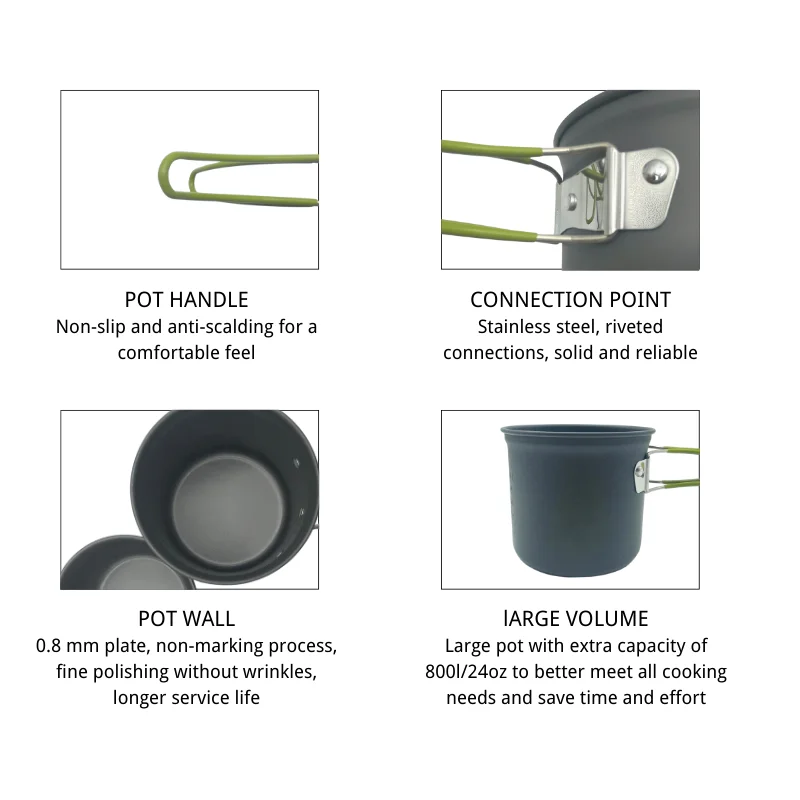 POT HANDLE
Non-slip and anti-scalding for a comfortable feel

CONNECTION POINT
Stainless steel, riveted connections, solid and reliable

POT WALL
0.8 mm plate, non-marking process, fine polishing without wrinkles, longer service life

lARGE VOLUME
Large pot with extra capacity of 800l/24oz to better meet all cooking needs and save time and effort