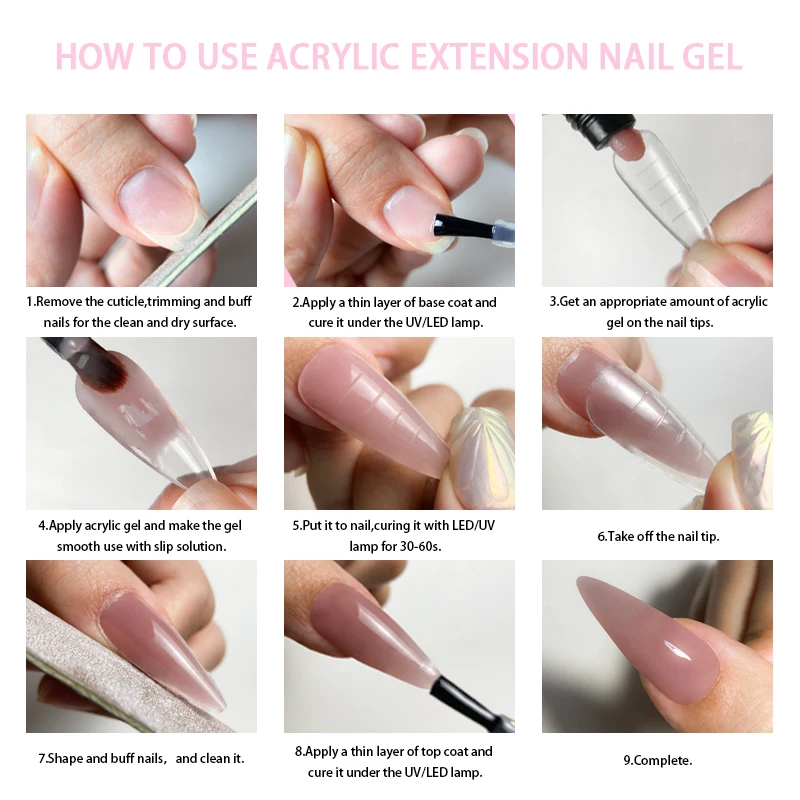 HOW TO USE ACRYLIC EXTENSION NAIL GEL

1.Remove the cuticle,trimming and buff nails for the clean and dry surface.

2.Apply a thin layer of base coat and cure it under the UV/LED lamp.

3.Get an appropriate amount of acrylic gel on the nail tips.

4.Apply acrylic gel and make the gel smooth use with slip solution.

5.Put it to nail,curing it with LED/UV lamp for 30-60s.

6.Take off the nail tip.

7.Shape and buff nails, and clean it.

8.Apply a thin layer of top coat and cure it under the UV/LED lamp.

9.Complete.