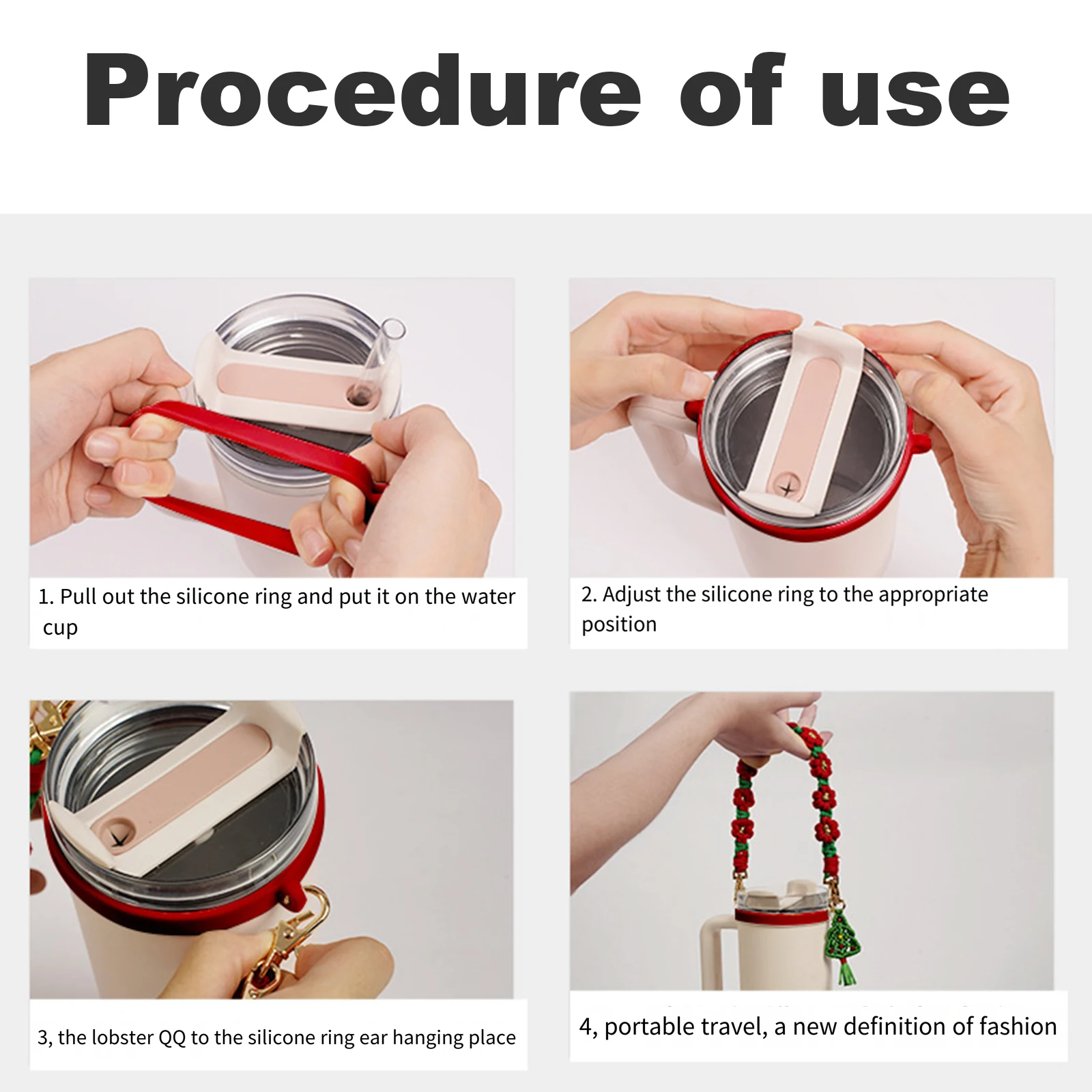 Procedure of use

1. Pull out the silicone ring and put it on the water cup

2. Adjust the silicone ring to the appropriate position

3, the lobster QQ to the silicone ring ear hanging place

4, portable travel, a new definition of fashion