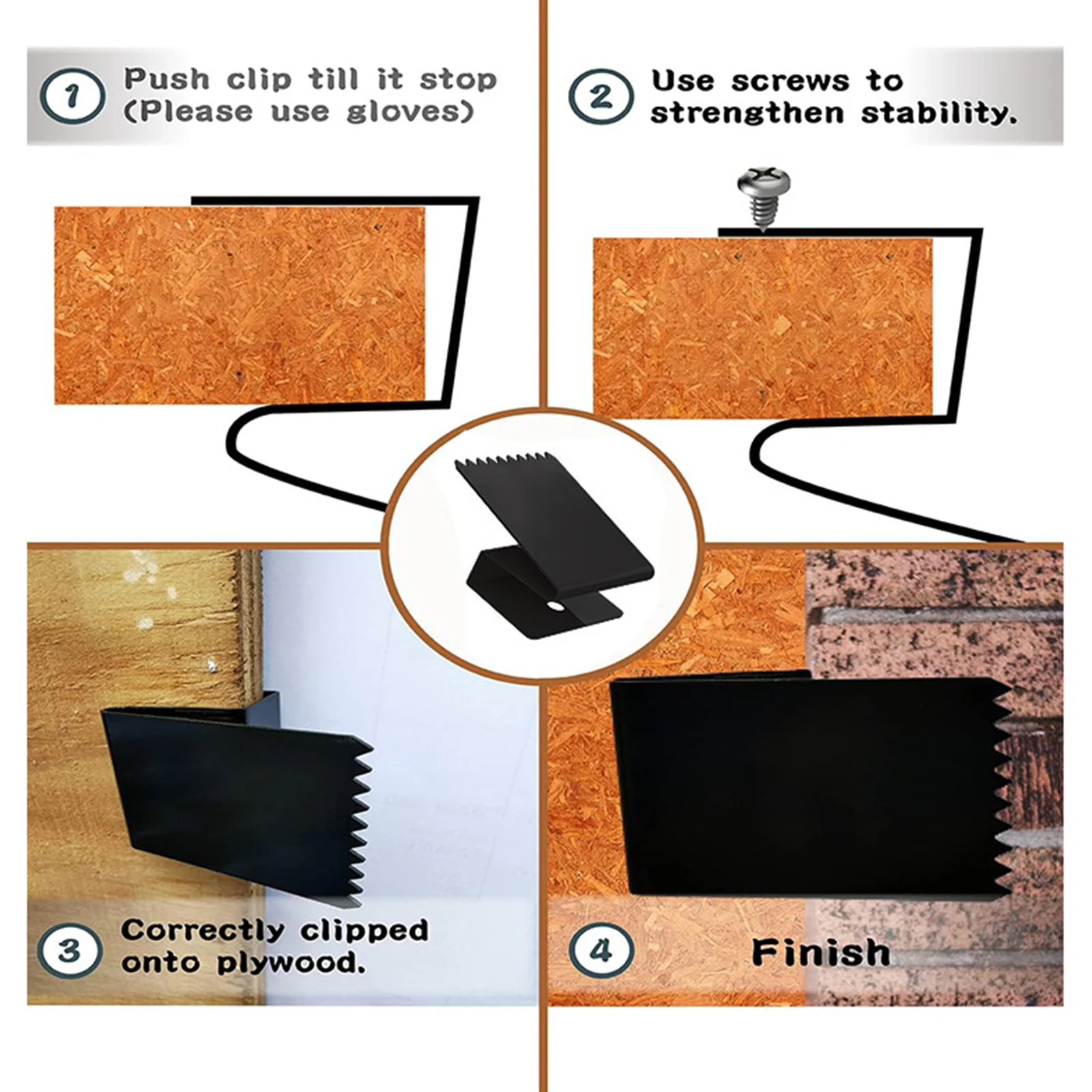 1 Push clip till it stop (Please use gloves)

2 Use screws to strengthen stability.

3 Correctly clipped onto plywood.

4 Finish