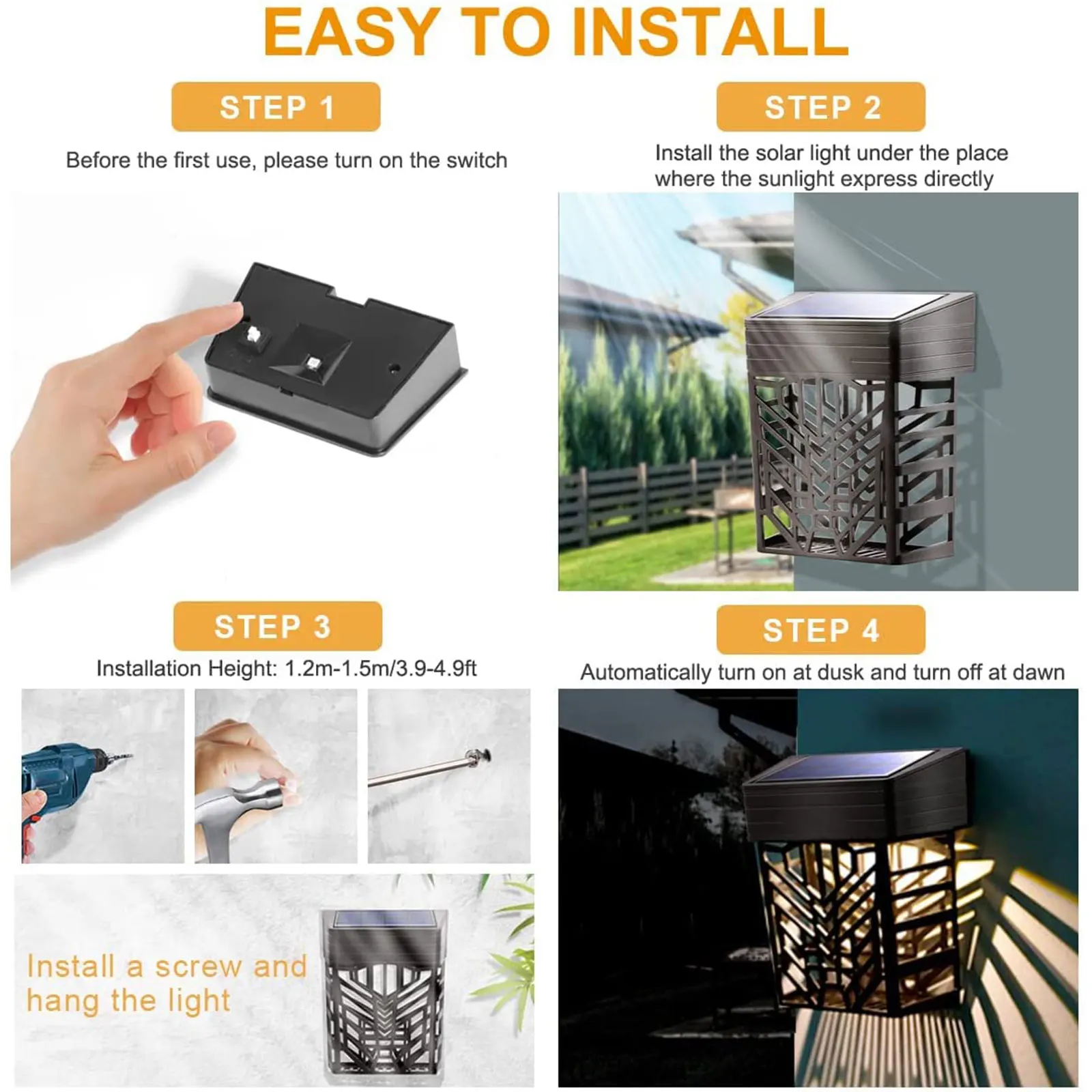 EASY TO INSTALL

STEP 1

Before the first use, please turn on the switch

STEP 2

Install the solar light under the place where the sunlight express directly

STEP 3

Installation Height: 1.2m-1.5m/3.9-4.9ft

Install a screw and hang the light

STEP 4

Automatically turn on at dusk and turn off at dawn