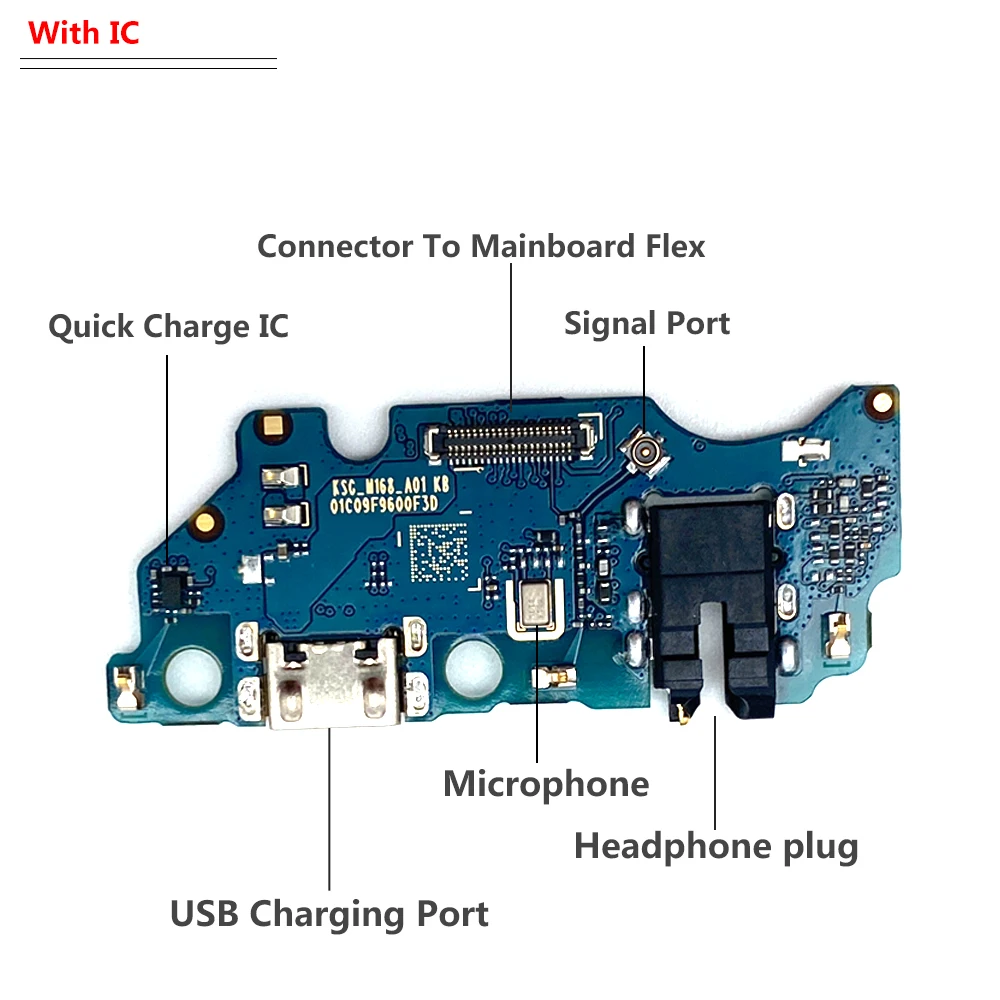 With IC

Connector To Mainboard Flex

Quick Charge IC

Signal Port

KSC_M168_A01 KB
01C09F9600F3D

Microphone

Headphone plug

USB Charging Port