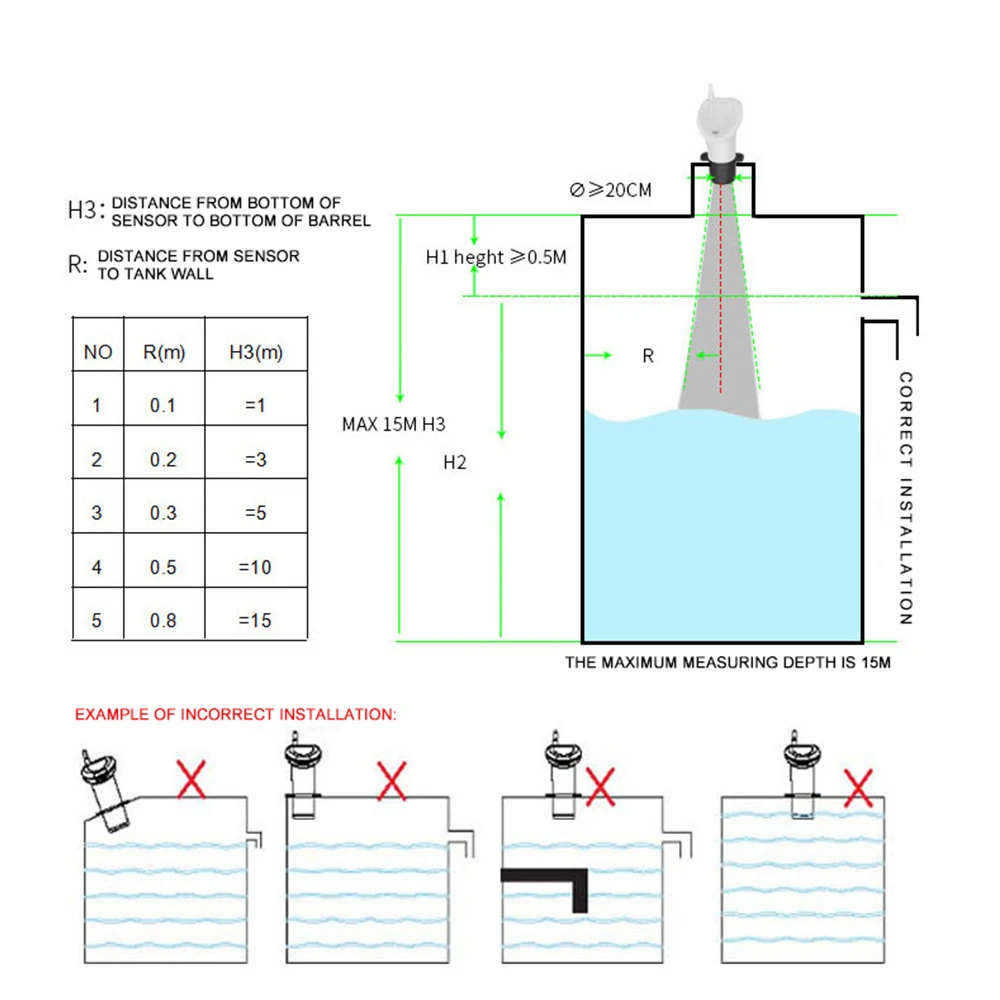 H3: DISTANCE FROM BOTTOM OF SENSOR TO BOTTOM OF BARREL

R: DISTANCE FROM SENSOR TO TANK WALL

| NO | R(m) | H3(m) |
|---|---|---|
| 1 | 0.1 | =1 |
| 2 | 0.2 | =3 |
| 3 | 0.3 | =5 |
| 4 | 0.5 | =10 |
| 5 | 0.8 | =15 |

$\varnothing \geqslant$20CM

H1 heght $\geqslant$0.5M

R

MAX 15M H3

H2

CORRECT INSTALLATION

THE MAXIMUM MEASURING DEPTH IS 15M

EXAMPLE OF INCORRECT INSTALLATION: