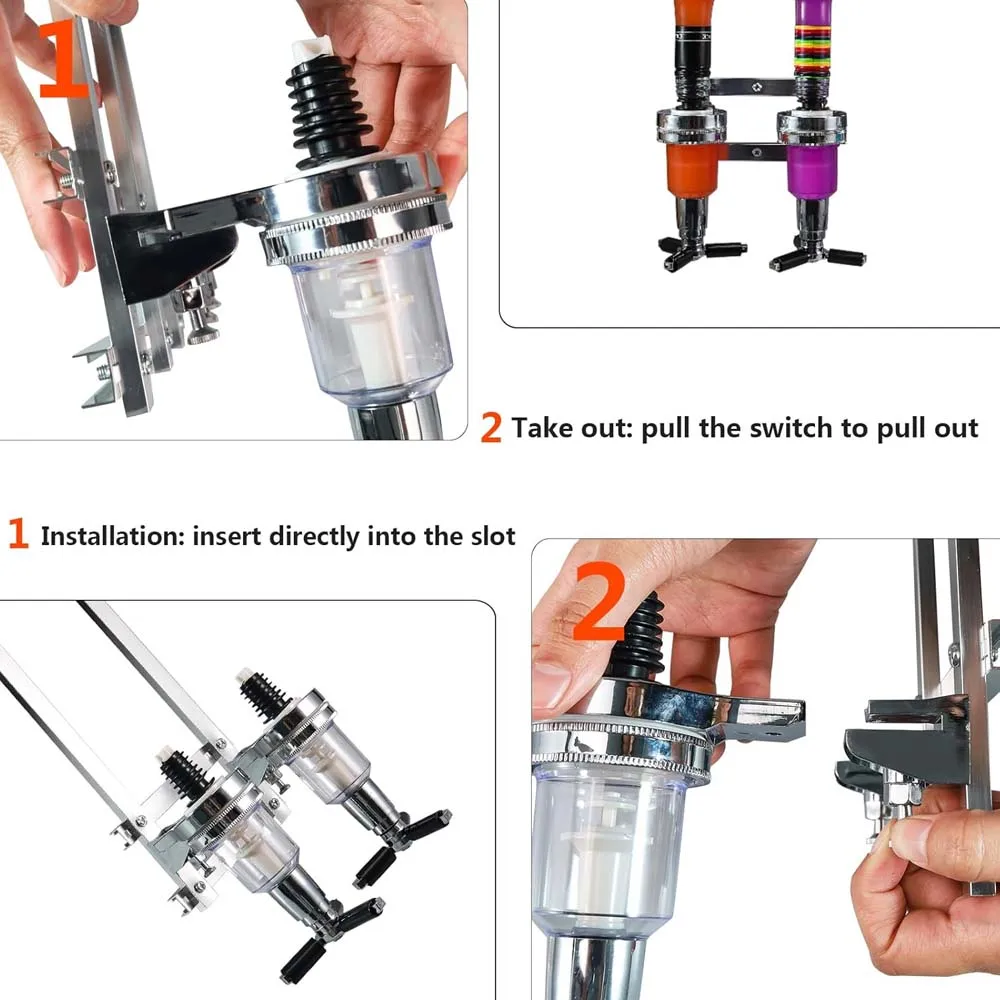 1

2 Take out: pull the switch to pull out

1 Installation: insert directly into the slot

2