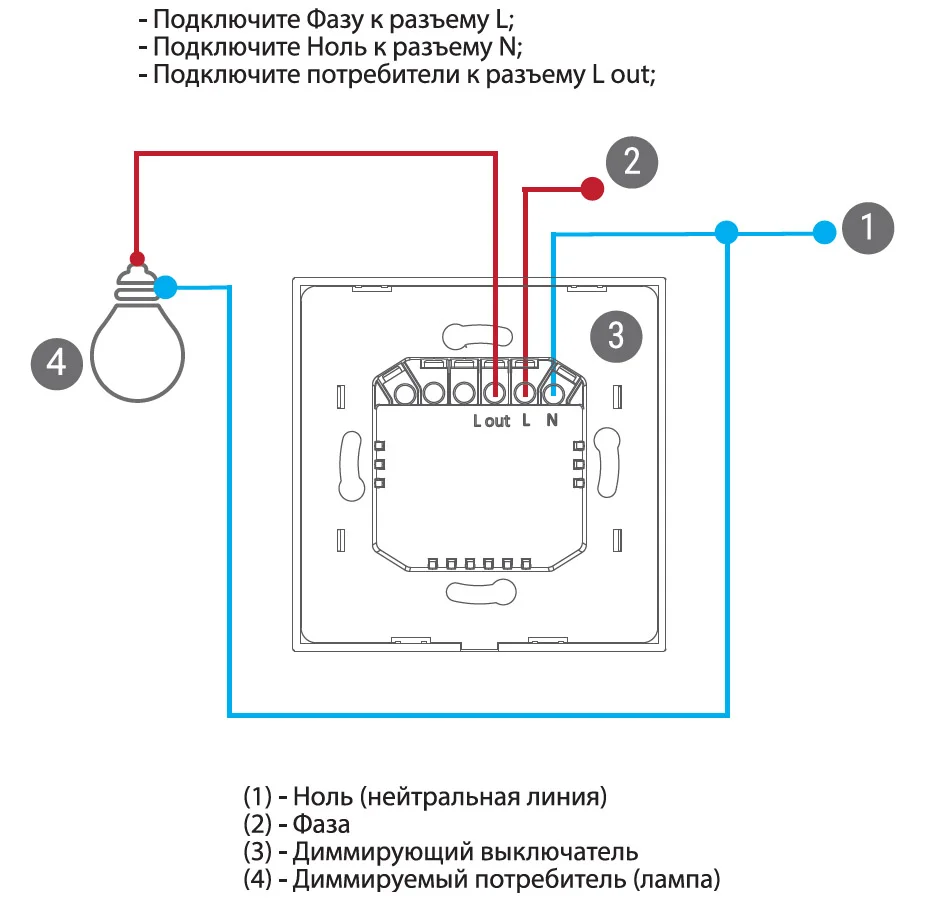 - Подключите Фазу к разъему L;
- Подключите Ноль к разъему N;
- Подключите потребители к разъему L out;

2

1

3

4

L out L N

(1) - Ноль (нейтральная линия)
(2) - Фаза
(3) - Диммирующий выключатель
(4) - Диммируемый потребитель (лампа)