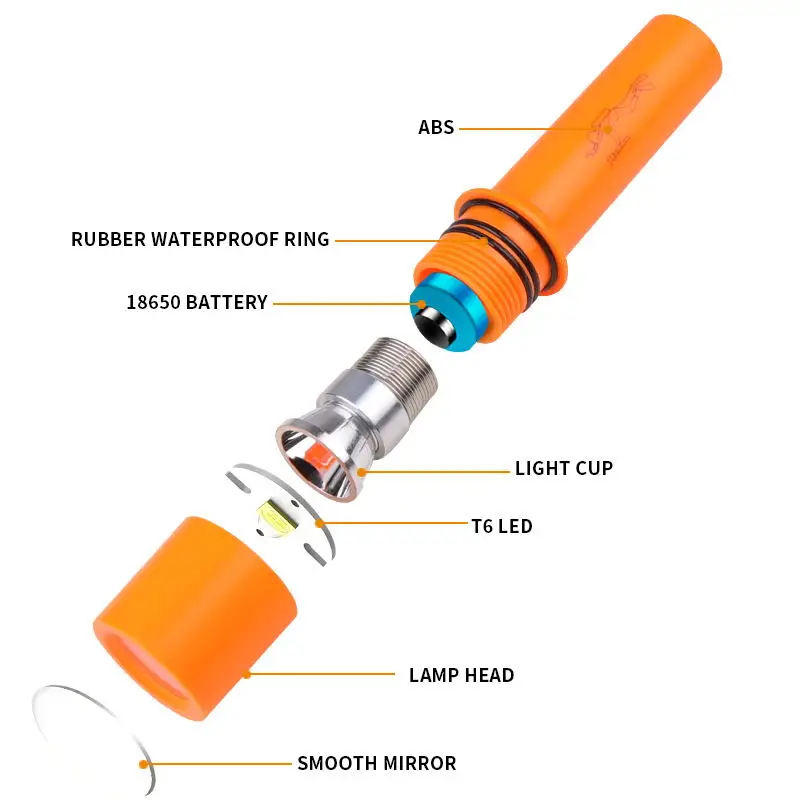 ABS

RUBBER WATERPROOF RING

18650 BATTERY

LIGHT CUP

T6 LED

LAMP HEAD

SMOOTH MIRROR