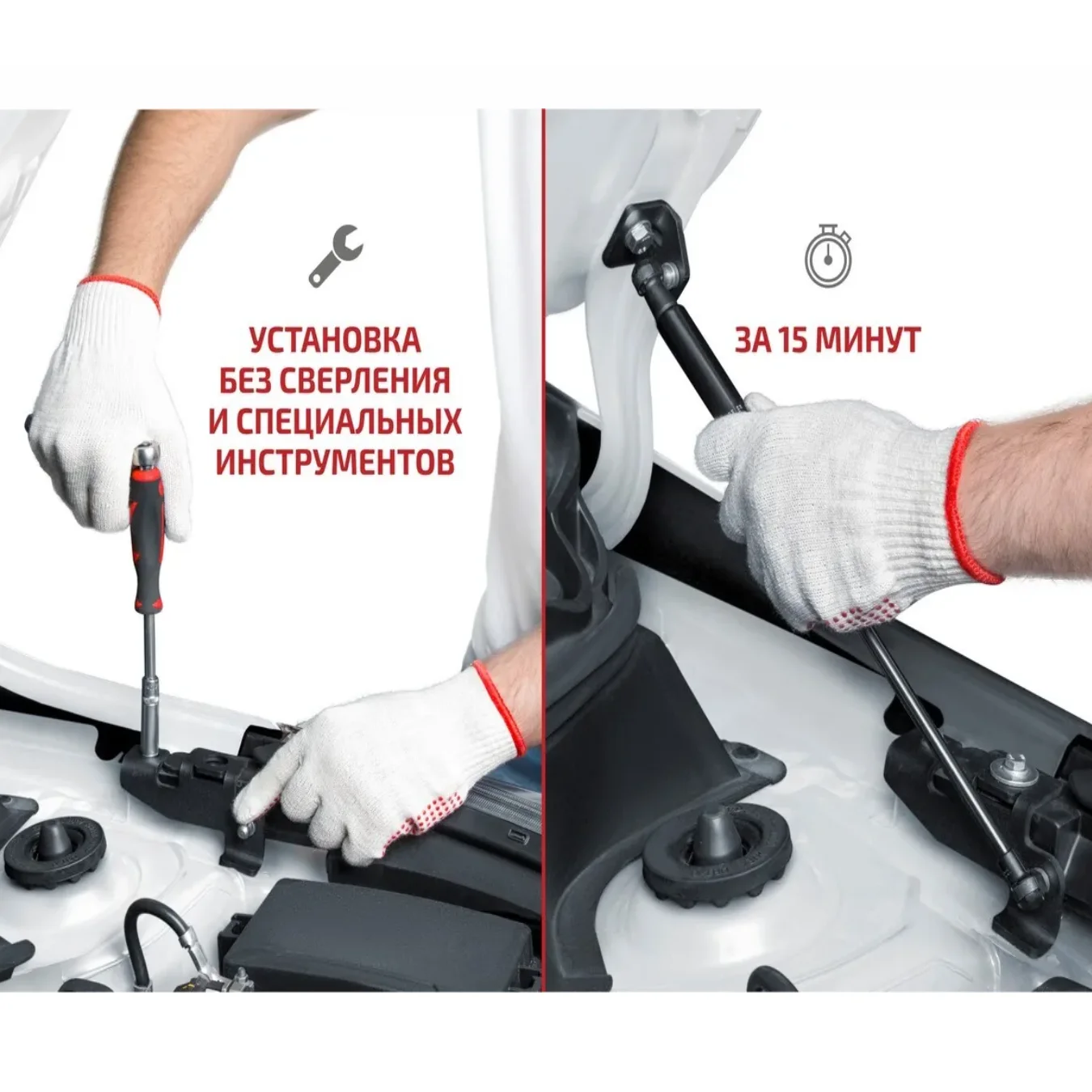 УСТАНОВКА
БЕЗ СВЕРЛЕНИЯ
И СПЕЦИАЛЬНЫХ
ИНСТРУМЕНТОВ

ЗА 15 МИНУТ